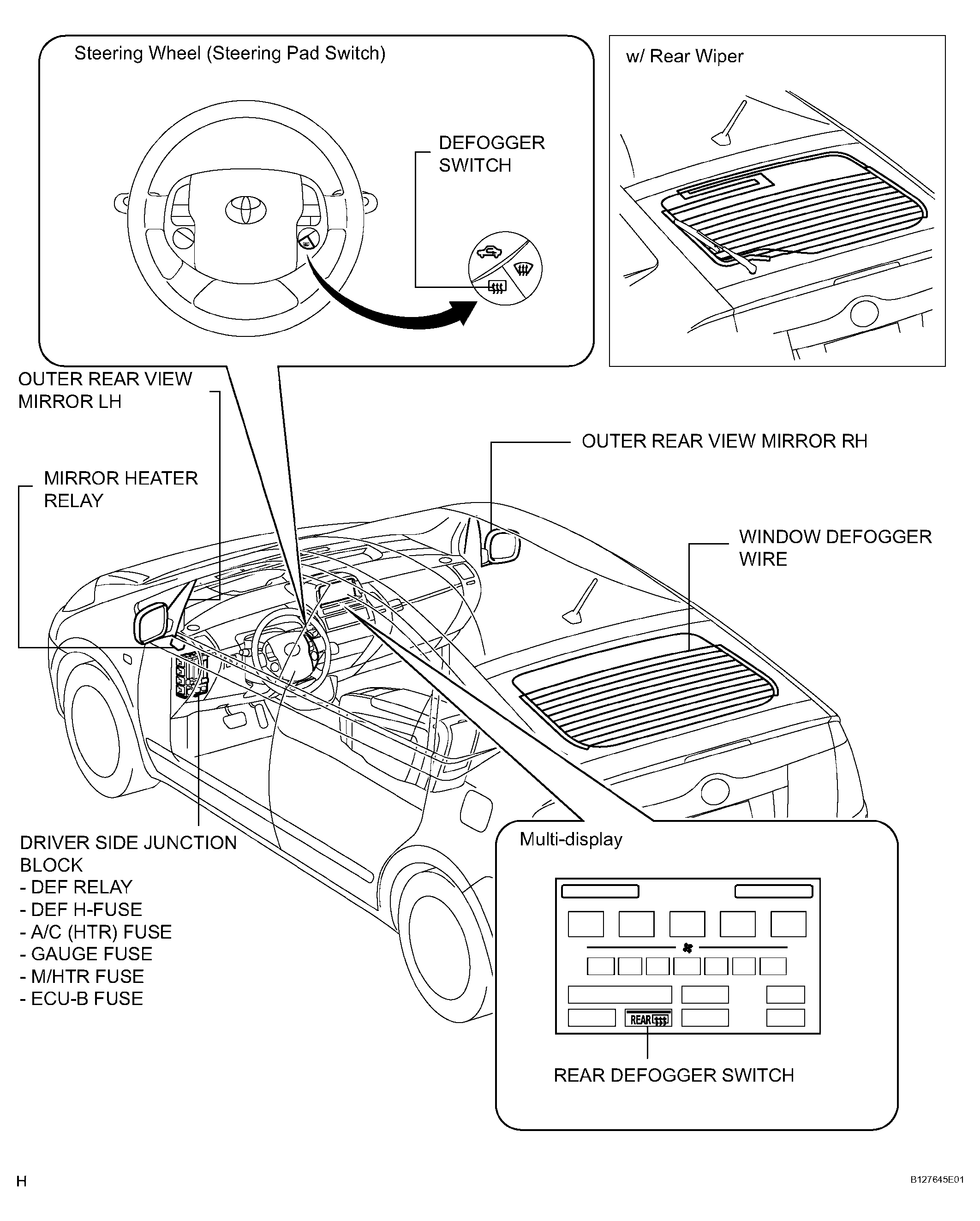 Steering Wheel (Steering Pad Switch)

DEFOGGER SWITCH

w/ Rear Wiper

OUTER REAR VIEW MIRROR LH

MIRROR HEATER RELAY

OUTER REAR VIEW MIRROR RH

WINDOW DEFOGGER WIRE

DRIVER SIDE JUNCTION BLOCK
- DEF RELAY
- DEF H-FUSE
- A/C (HTR) FUSE
- GAUGE FUSE
- M/HTR FUSE
- ECU-B FUSE

Multi-display

REAR

REAR DEFOGGER SWITCH

H

B127645E01