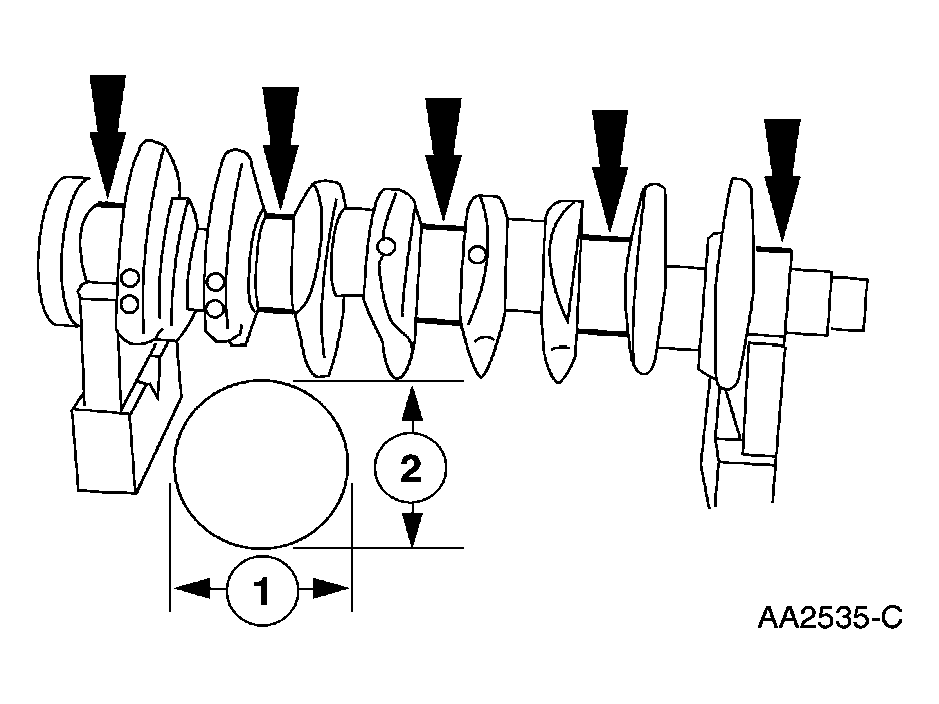 2

1

AA2535-C