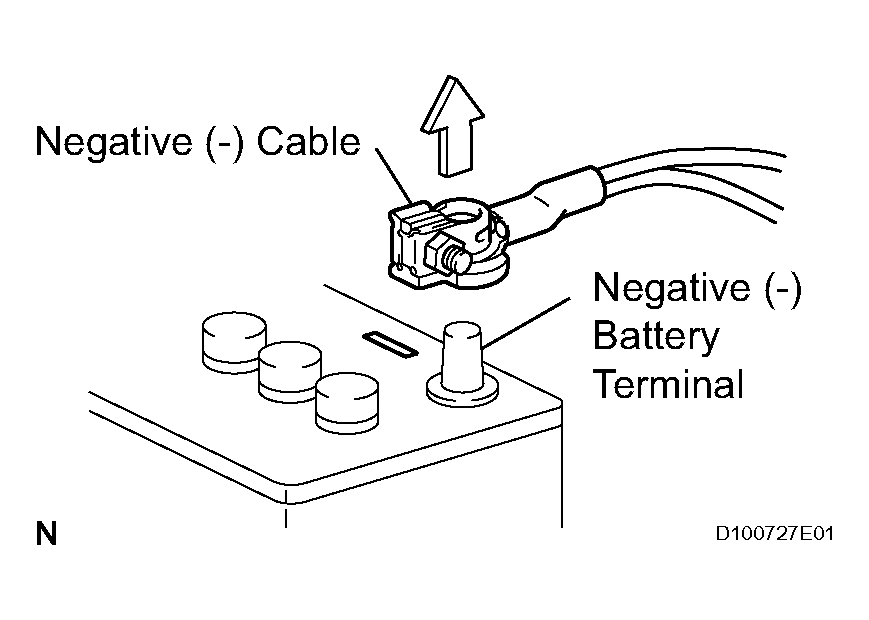 Negative (-) Cable

Negative (-) Battery Terminal

N

D100727E01