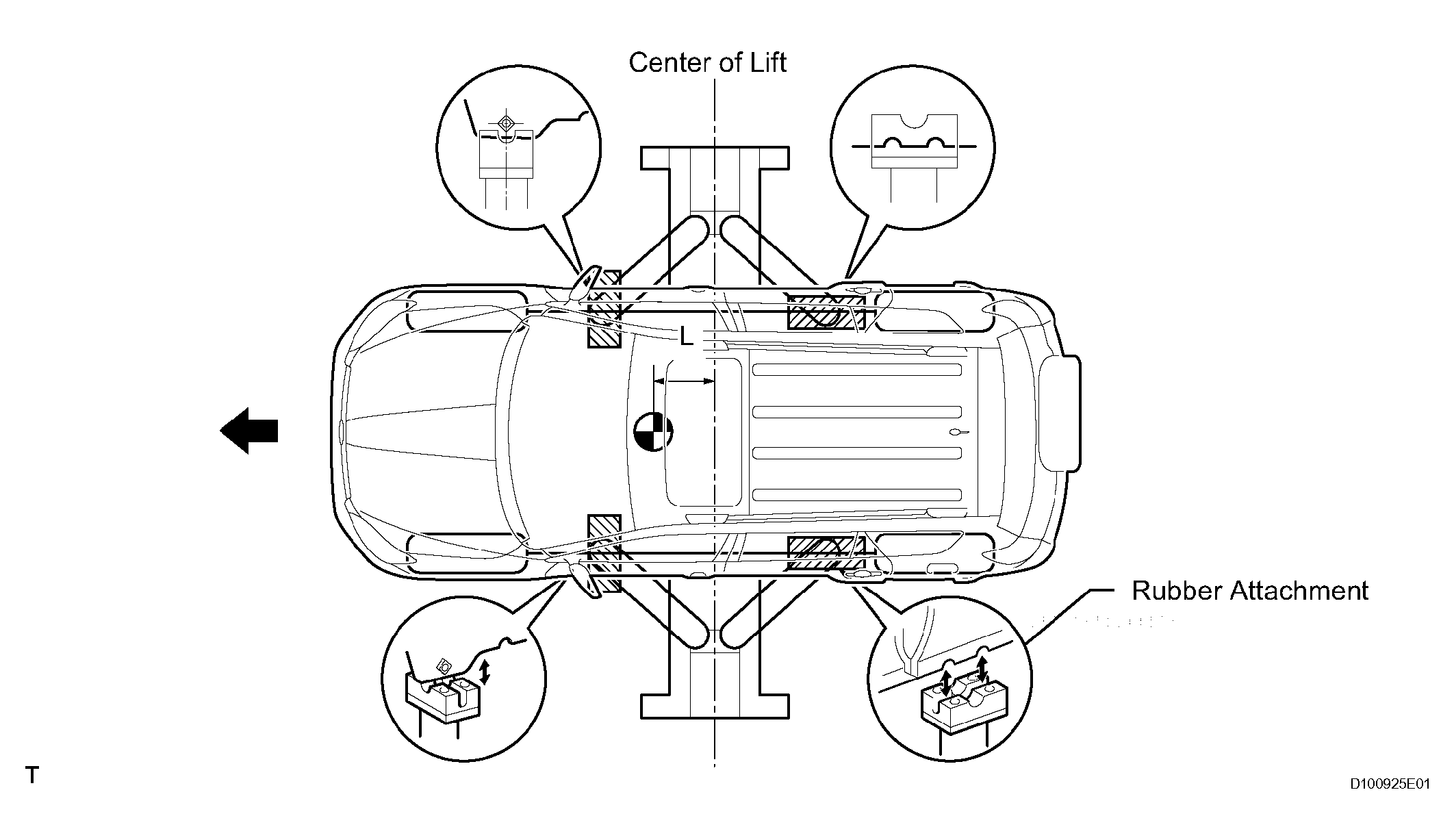 Center of Lift

L

Rubber Attachment

T

D100925E01