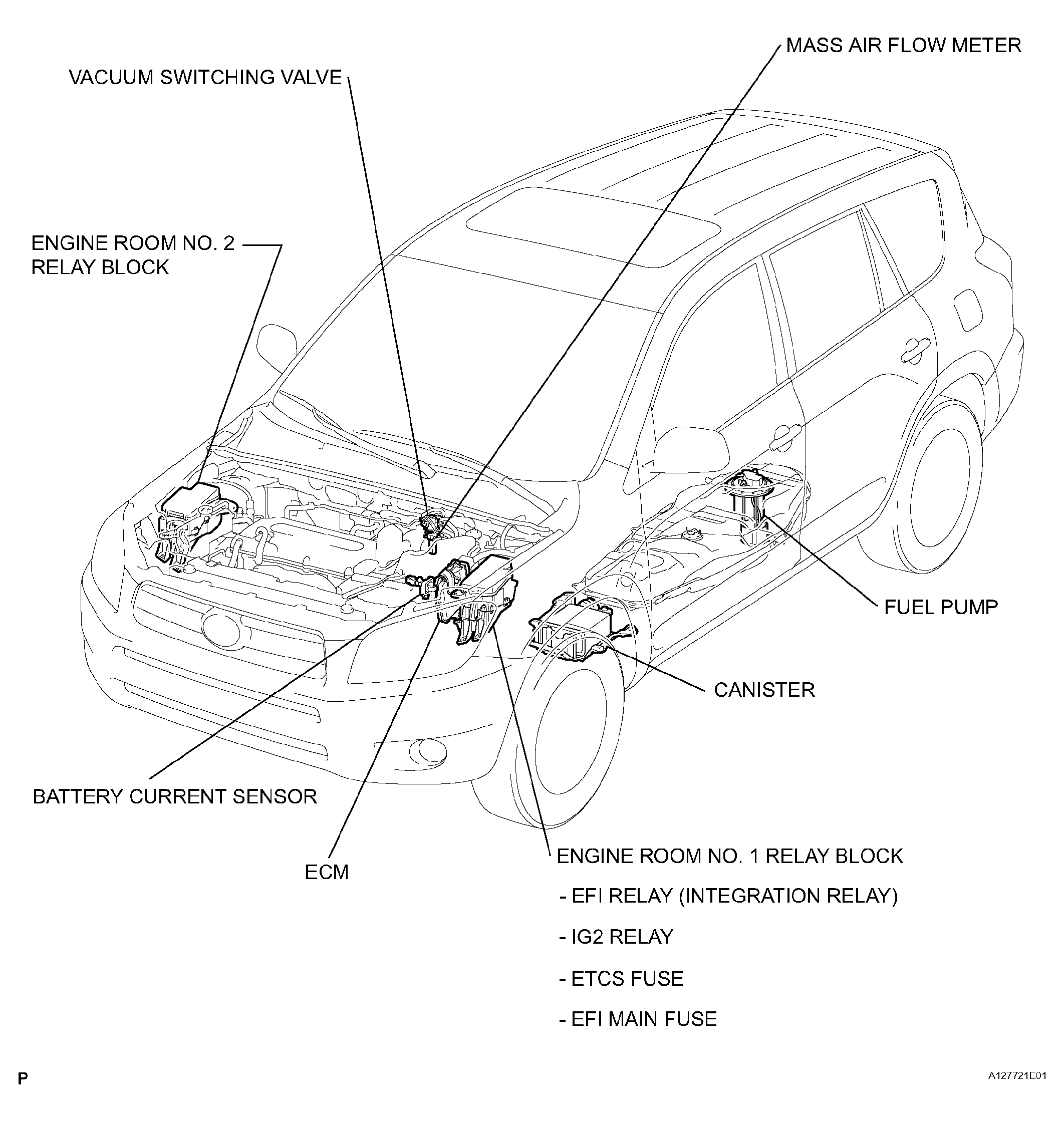 MASS AIR FLOW METER

VACUUM SWITCHING VALVE

ENGINE ROOM NO. 2 RELAY BLOCK

FUEL PUMP

CANISTER

BATTERY CURRENT SENSOR

ECM

ENGINE ROOM NO. 1 RELAY BLOCK

- EFI RELAY (INTEGRATION RELAY)

- IG2 RELAY

- ETCS FUSE

- EFI MAIN FUSE

P

A127721E01