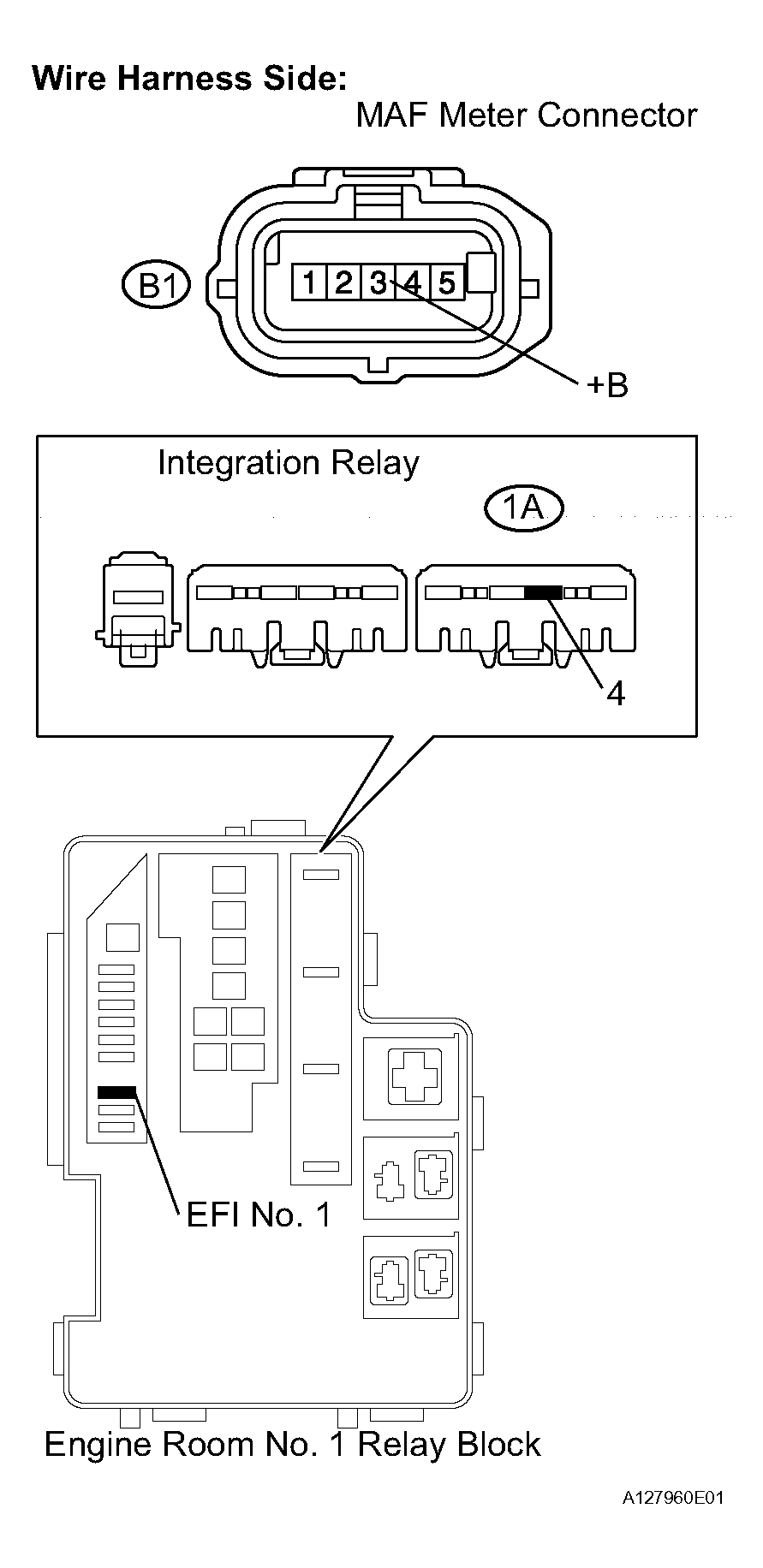 Wire Harness Side:

MAF Meter Connector

B1

1 2 3 4 5

+B

Integration Relay

1A

4

EFI No. 1

Engine Room No. 1 Relay Block

A127960E01