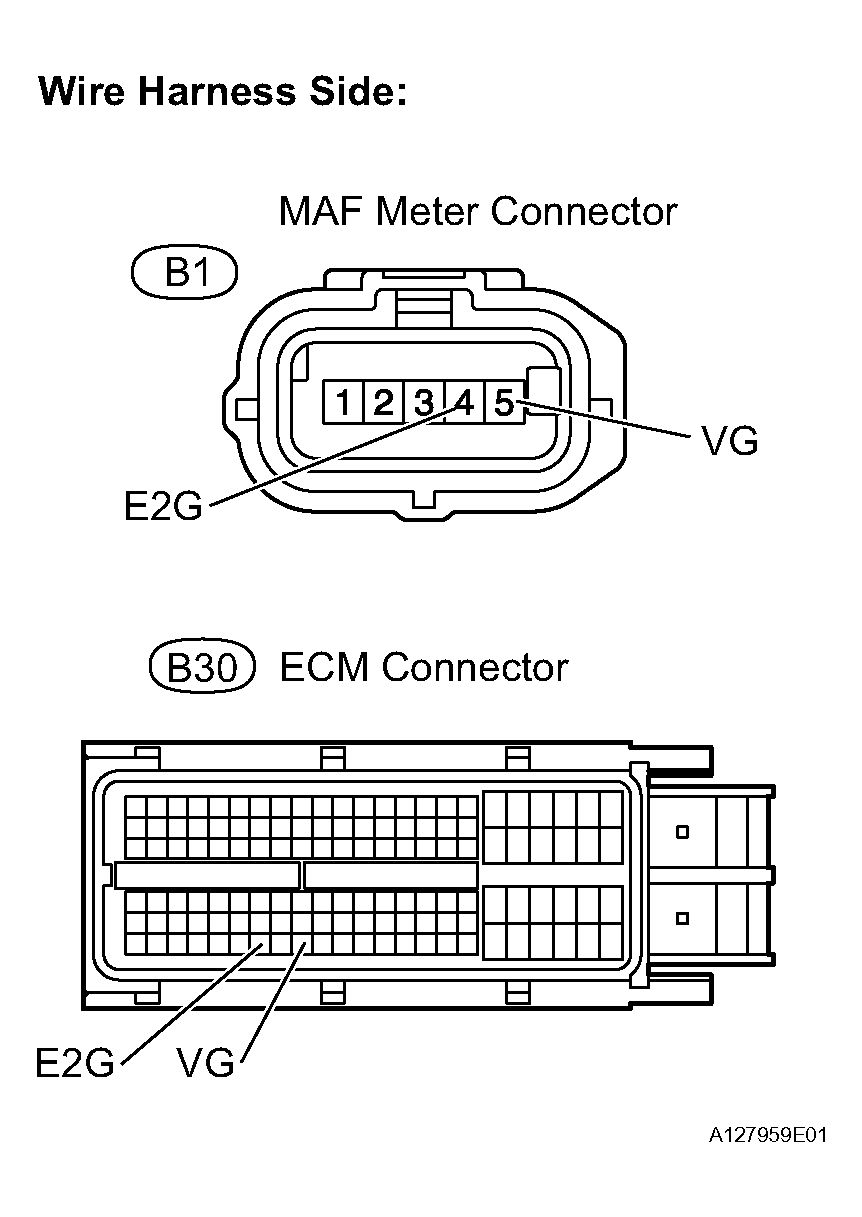 Wire Harness Side:

MAF Meter Connector

B1

1 2 3 4 5

VG

E2G

B30 ECM Connector

E2G VG

A127959E01