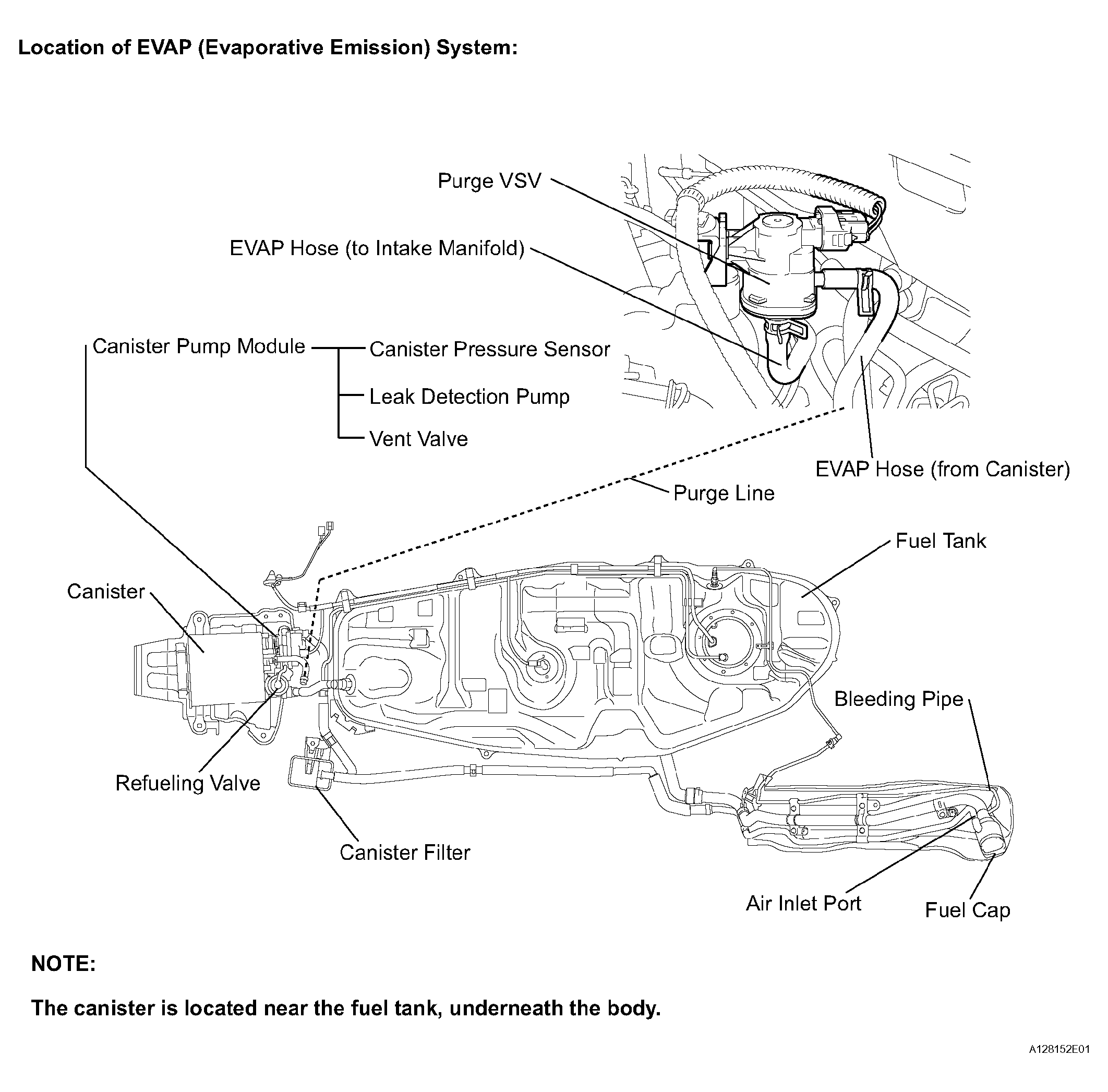 Location of EVAP (Evaporative Emission) System:

Purge VSV

EVAP Hose (to Intake Manifold)

Canister Pump Module

Canister Pressure Sensor

Leak Detection Pump

Vent Valve

EVAP Hose (from Canister)

Purge Line

Fuel Tank

Canister

Bleeding Pipe

Refueling Valve

Canister Filter

Air Inlet Port

Fuel Cap

NOTE:

The canister is located near the fuel tank, underneath the body.

A128152E01