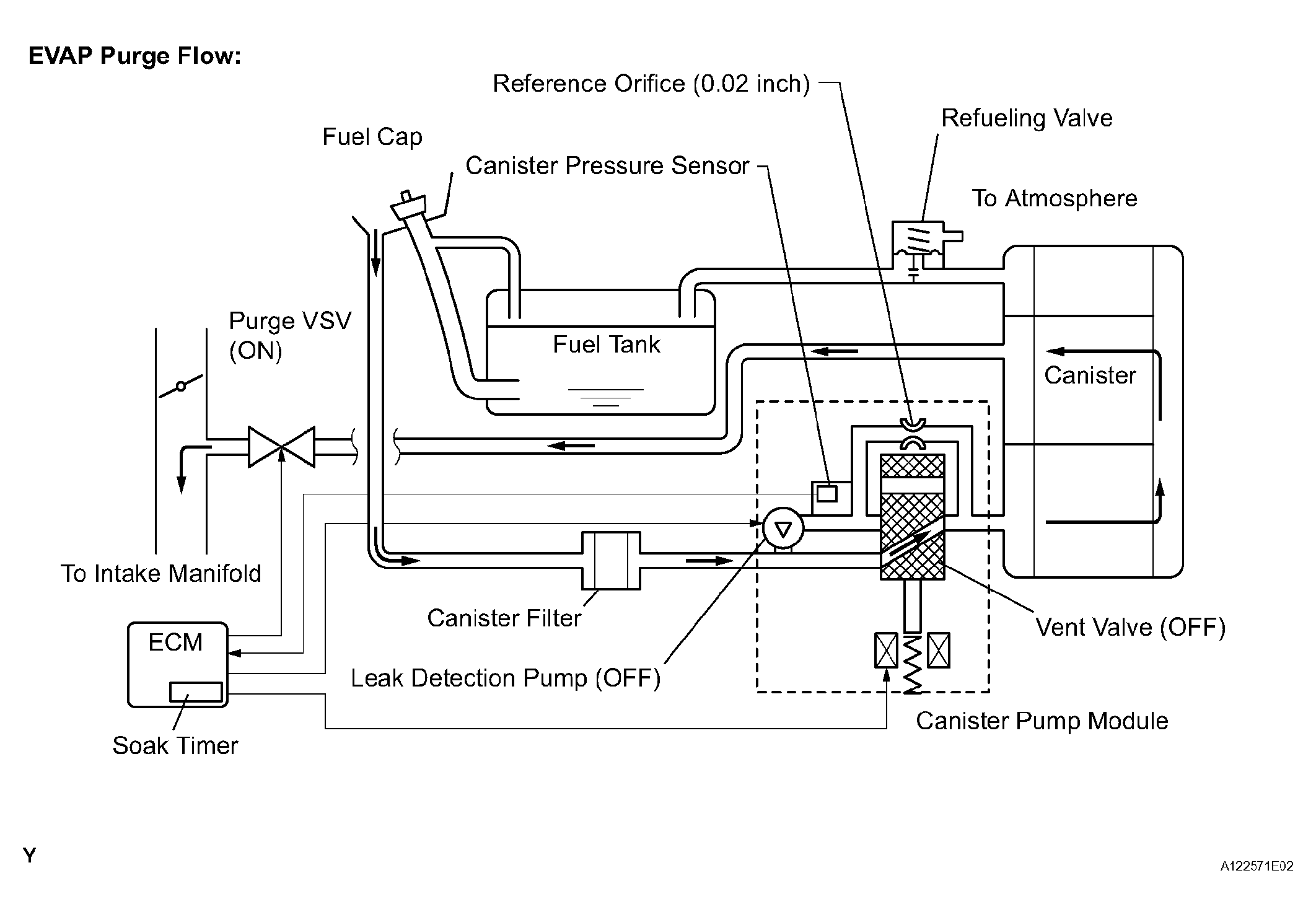 EVAP Purge Flow:

Reference Orifice (0.02 inch)

Refueling Valve

Fuel Cap

Canister Pressure Sensor

To Atmosphere

Purge VSV
(ON)

Fuel Tank

Canister

To Intake Manifold

Canister Filter

Vent Valve (OFF)

ECM

Leak Detection Pump (OFF)

Canister Pump Module

Soak Timer

Y

A122571E02