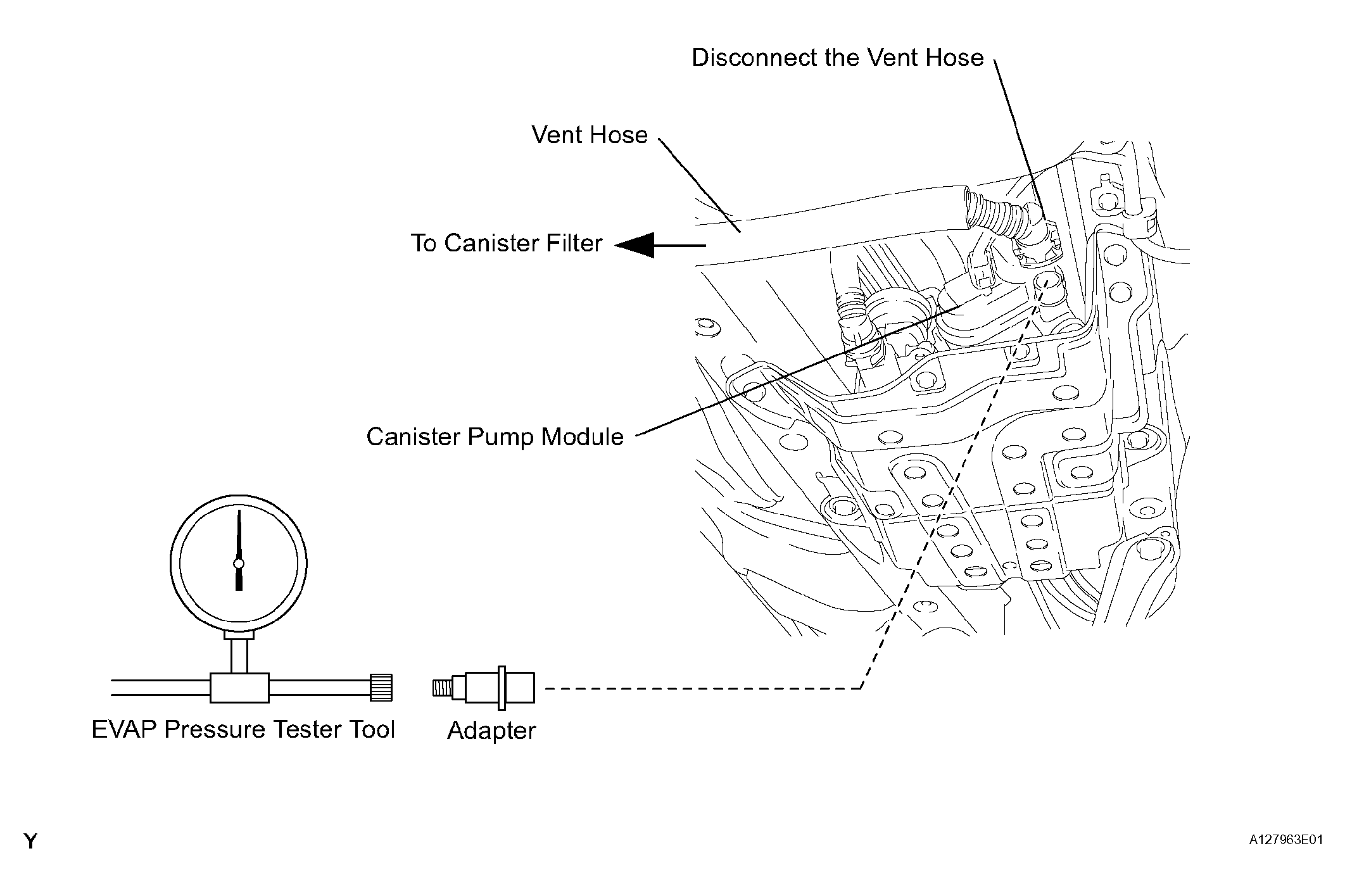 Disconnect the Vent Hose

Vent Hose

To Canister Filter

Canister Pump Module

EVAP Pressure Tester Tool

Adapter

Y

A127963E01