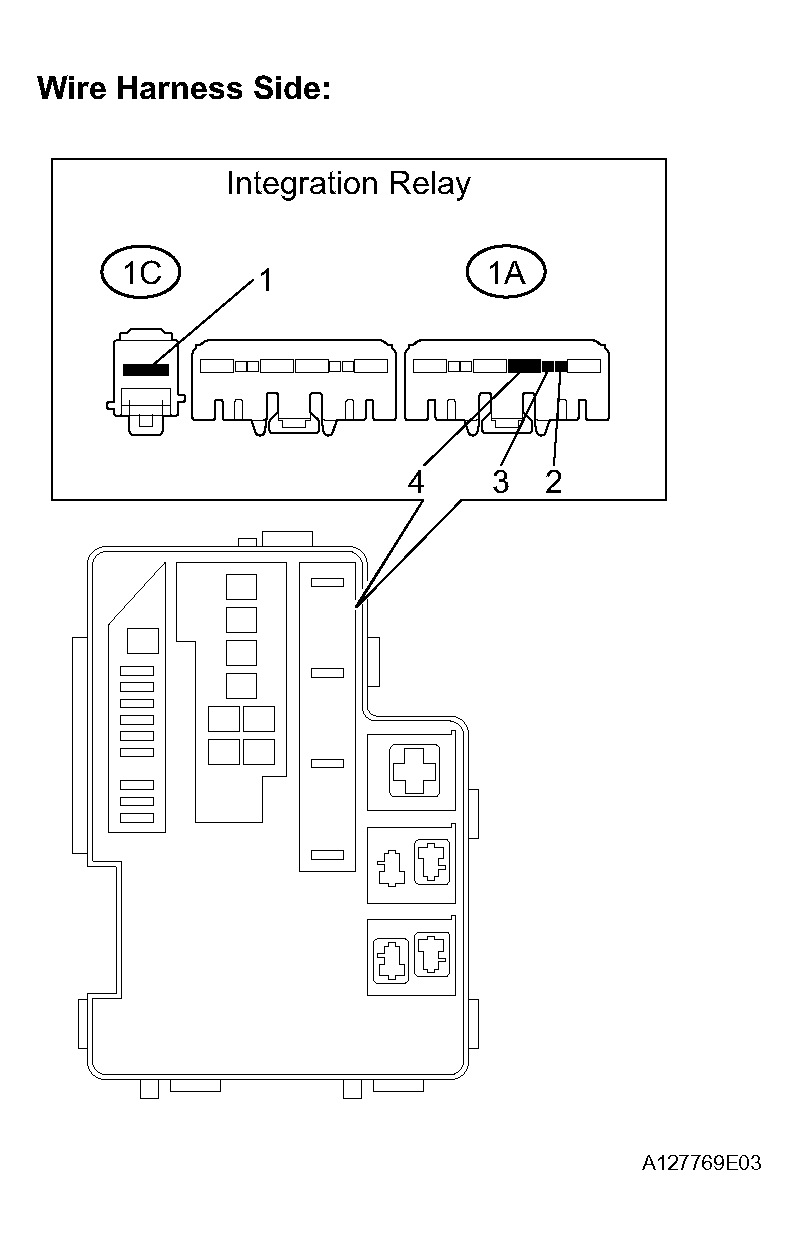 Wire Harness Side:

Integration Relay

1C

1

1A

4

3

2

A127769E03