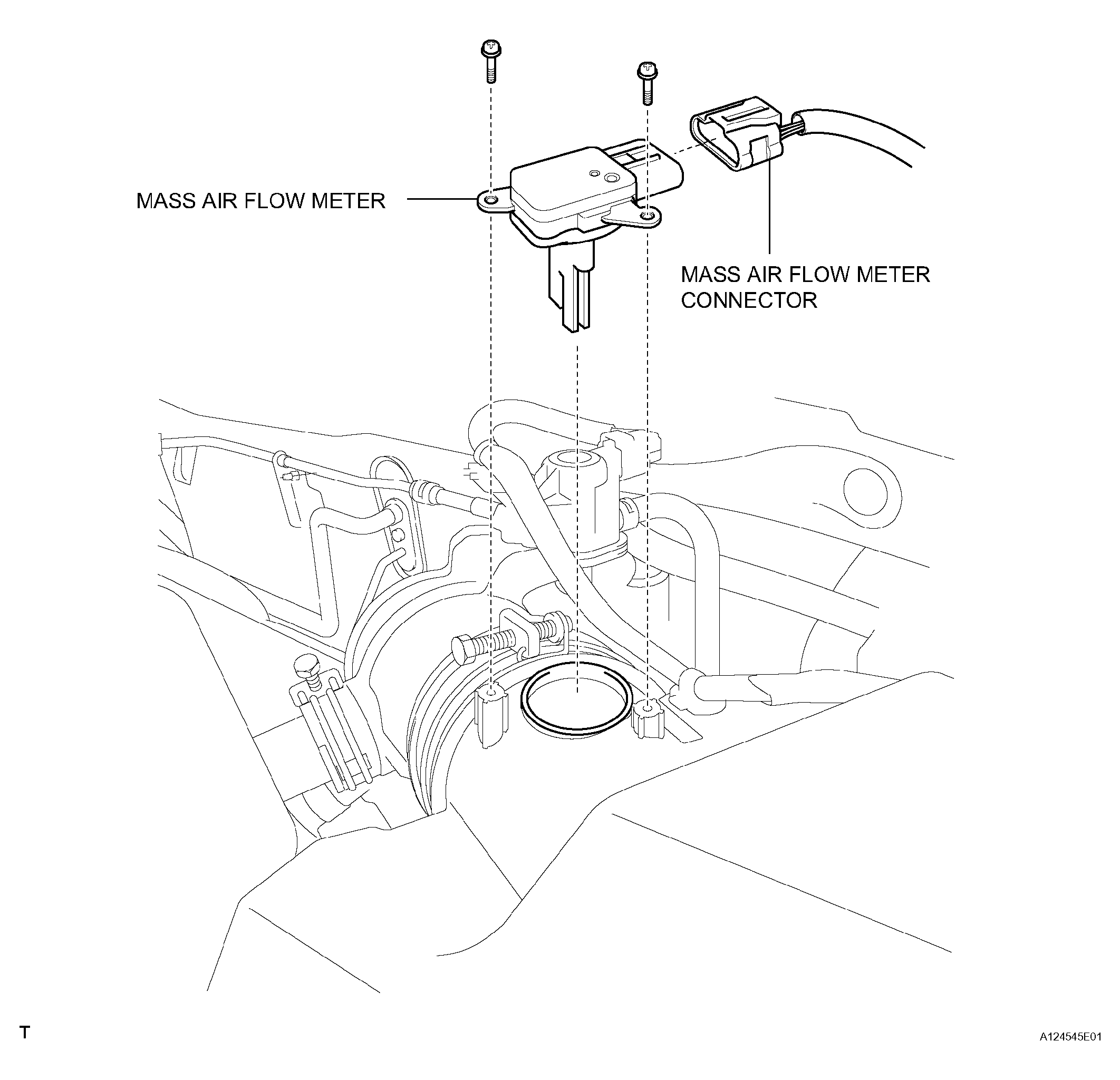 MASS AIR FLOW METER

MASS AIR FLOW METER CONNECTOR

T

A124545E01