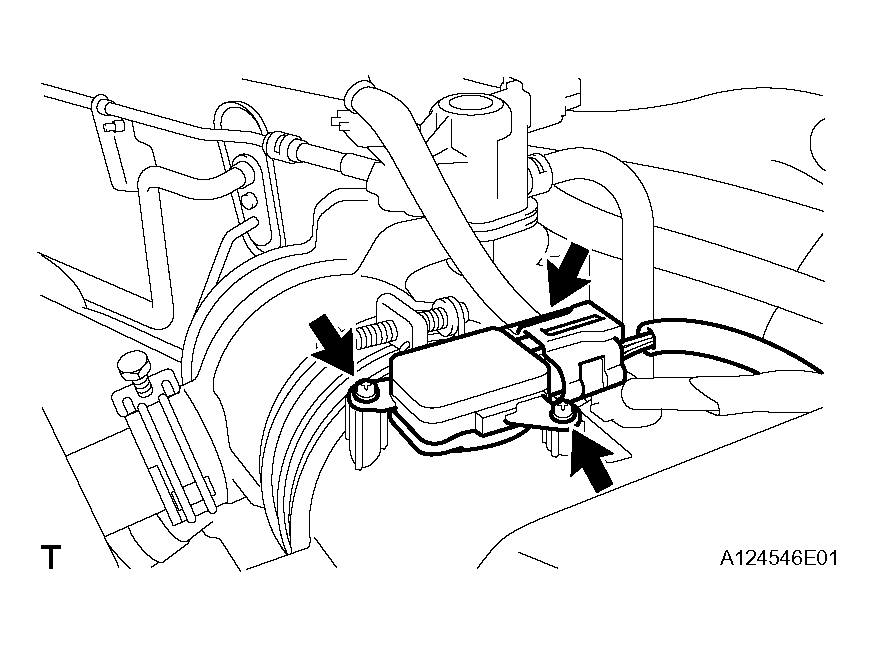 T

A124546E01