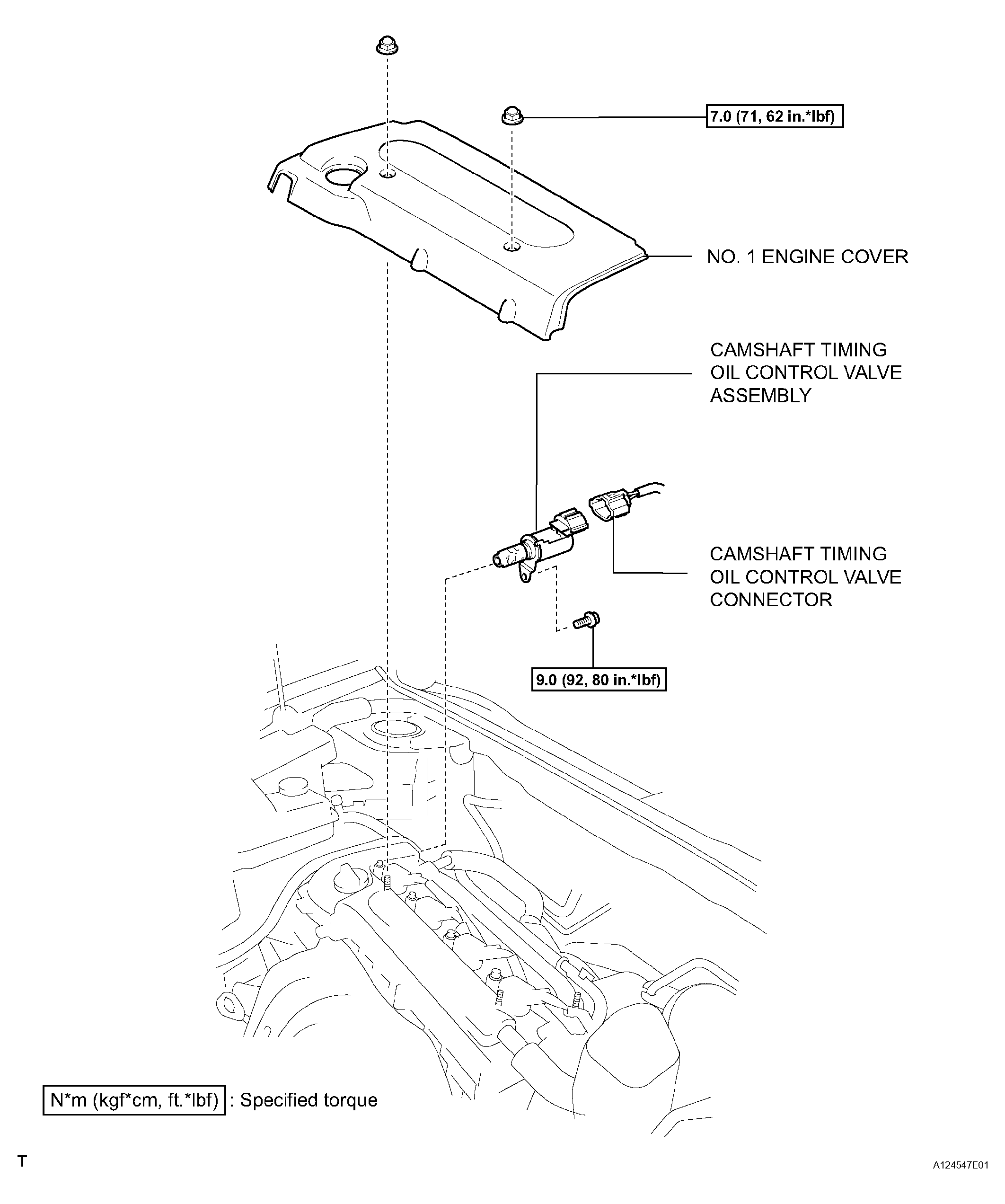 7.0 (71, 62 in.*lbf)

NO. 1 ENGINE COVER

CAMSHAFT TIMING OIL CONTROL VALVE ASSEMBLY

CAMSHAFT TIMING OIL CONTROL VALVE CONNECTOR

9.0 (92, 80 in.*lbf)

N*m (kgf*cm, ft.*lbf) : Specified torque

T

A124547E01