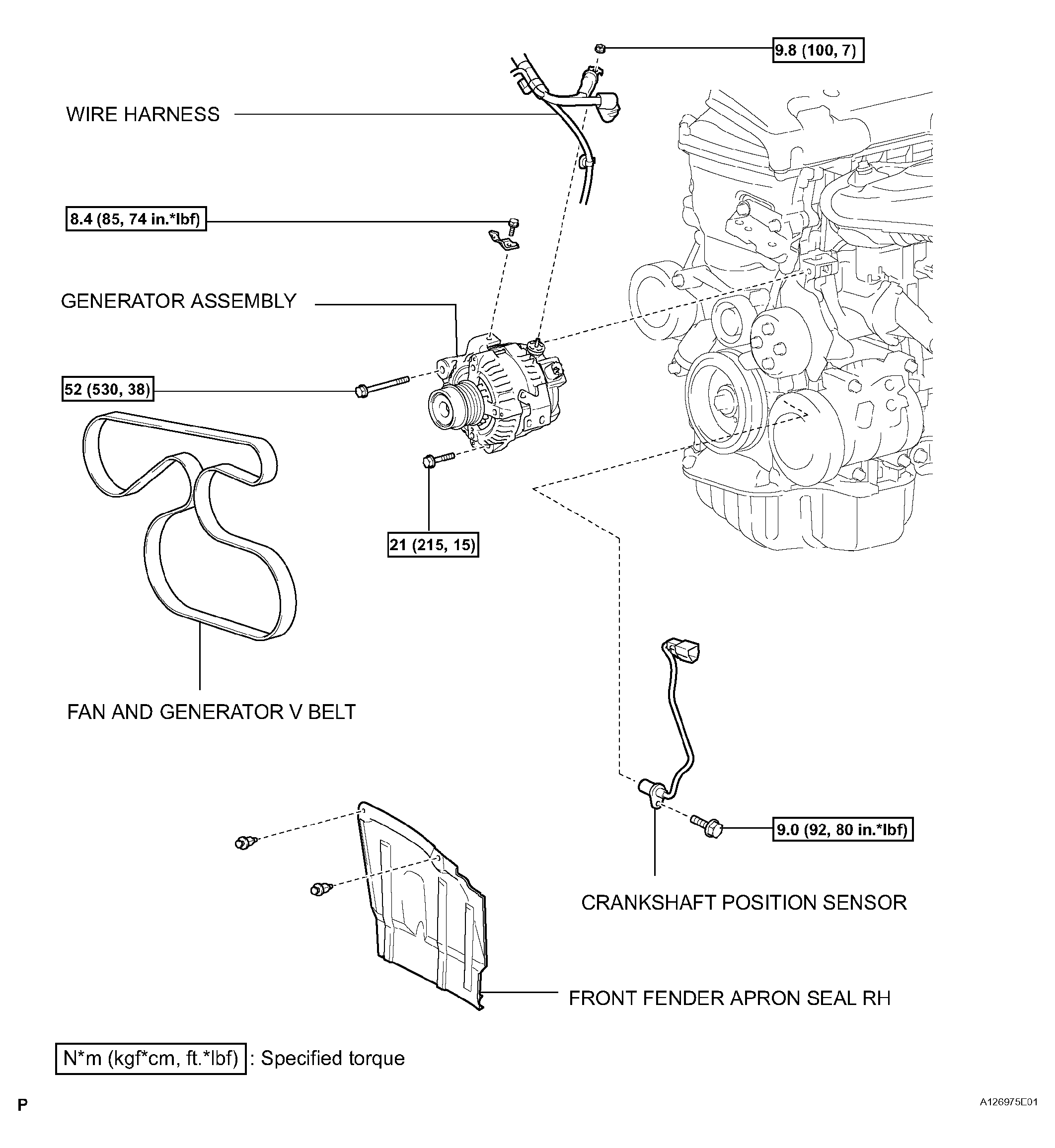 9.8 (100, 7)

WIRE HARNESS

8.4 (85, 74 in.*lbf)

GENERATOR ASSEMBLY

52 (530, 38)

21 (215, 15)

FAN AND GENERATOR V BELT

9.0 (92, 80 in.*lbf)

CRANKSHAFT POSITION SENSOR

FRONT FENDER APRON SEAL RH

N*m (kgf*cm, ft.*lbf) : Specified torque

P

A126975E01