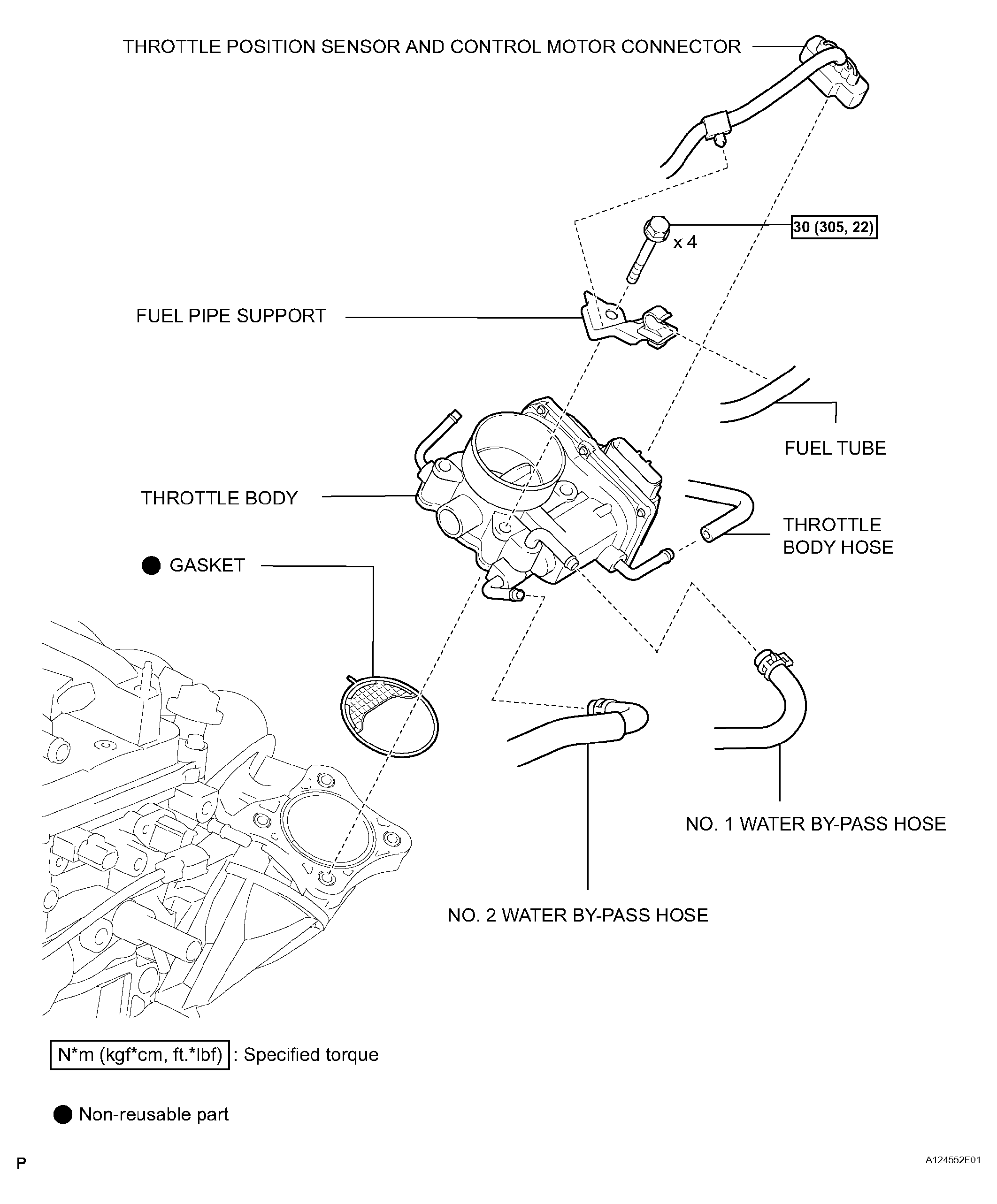 THROTTLE POSITION SENSOR AND CONTROL MOTOR CONNECTOR

30 (305, 22)

x 4

FUEL PIPE SUPPORT

FUEL TUBE

THROTTLE BODY

THROTTLE BODY HOSE

● GASKET

NO. 1 WATER BY-PASS HOSE

NO. 2 WATER BY-PASS HOSE

N*m (kgf*cm, ft.*lbf) : Specified torque

● Non-reusable part

P

A124552E01