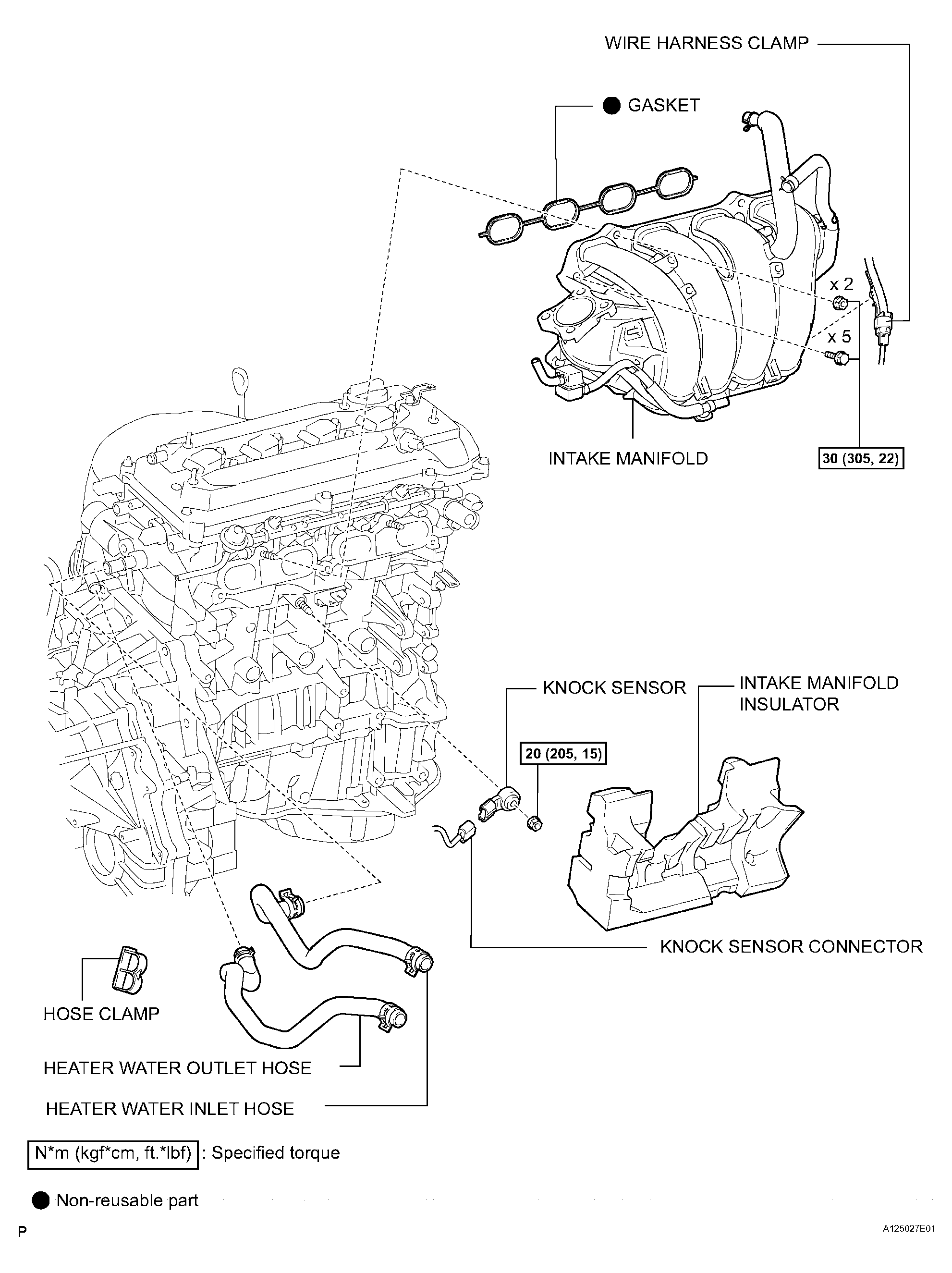 WIRE HARNESS CLAMP

● GASKET

x 2

x 5

INTAKE MANIFOLD

30 (305, 22)

KNOCK SENSOR

INTAKE MANIFOLD INSULATOR

20 (205, 15)

KNOCK SENSOR CONNECTOR

HOSE CLAMP

HEATER WATER OUTLET HOSE

HEATER WATER INLET HOSE

N*m (kgf*cm, ft.*lbf) : Specified torque

● Non-reusable part

P

A125027E01