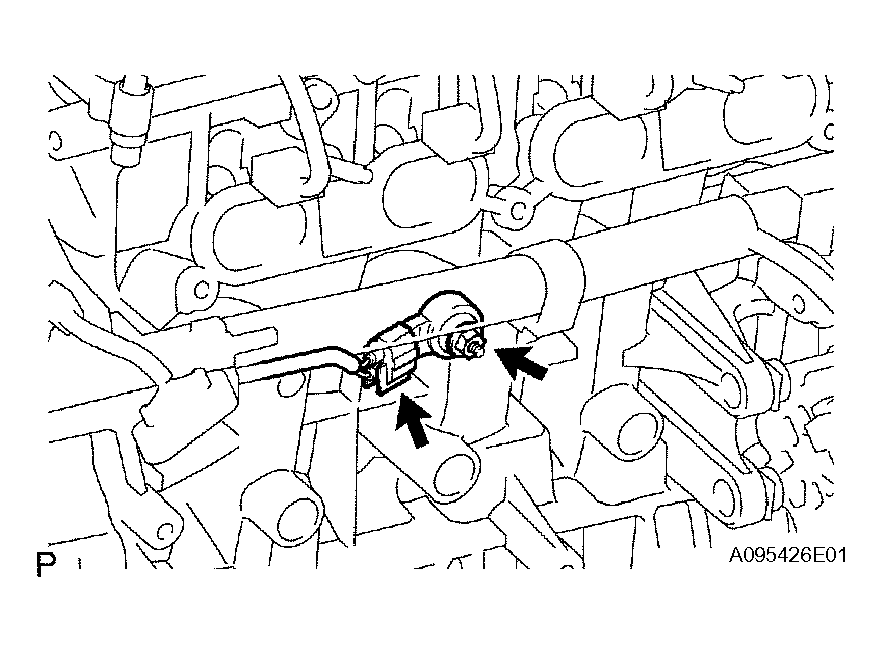 P
A095426E01