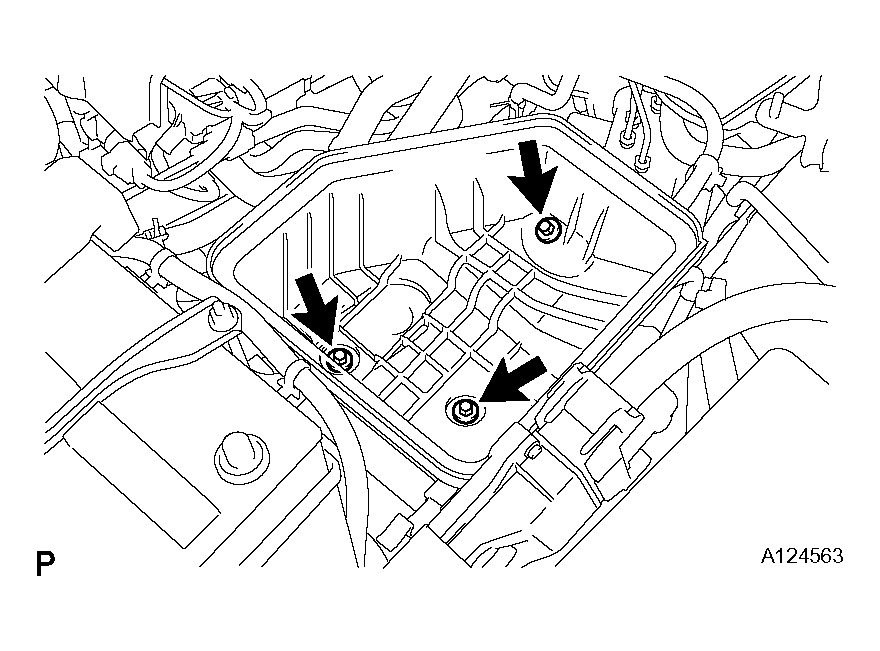 P

A124563