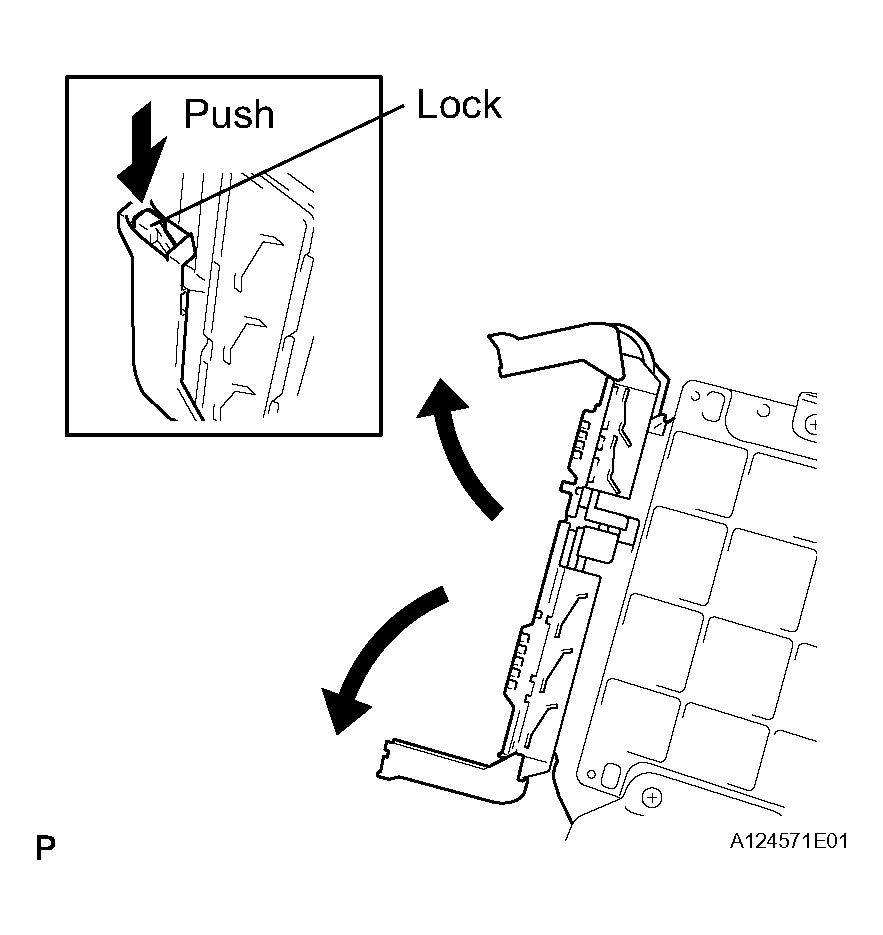 Push
Lock

P

A124571E01