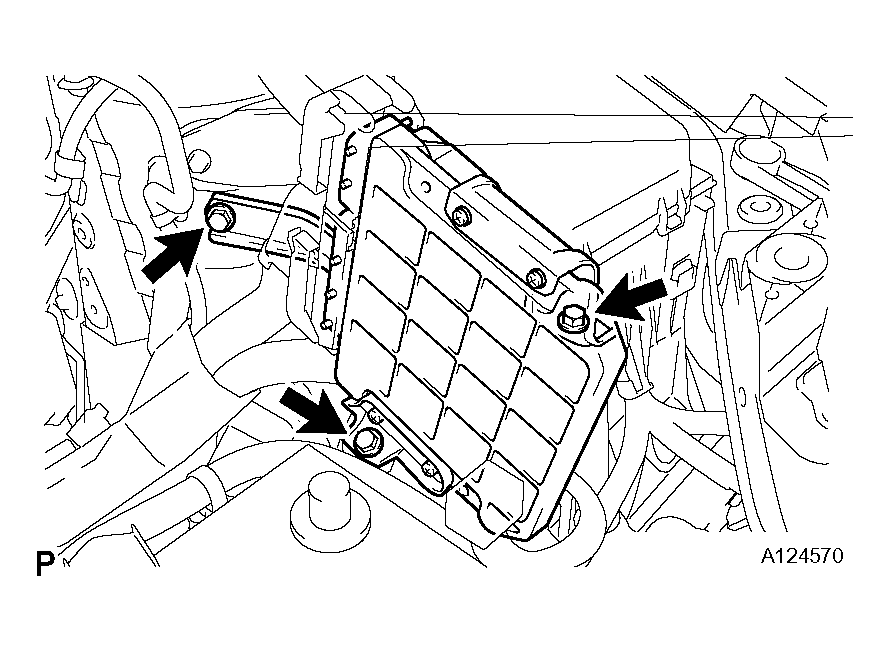 P

A124570