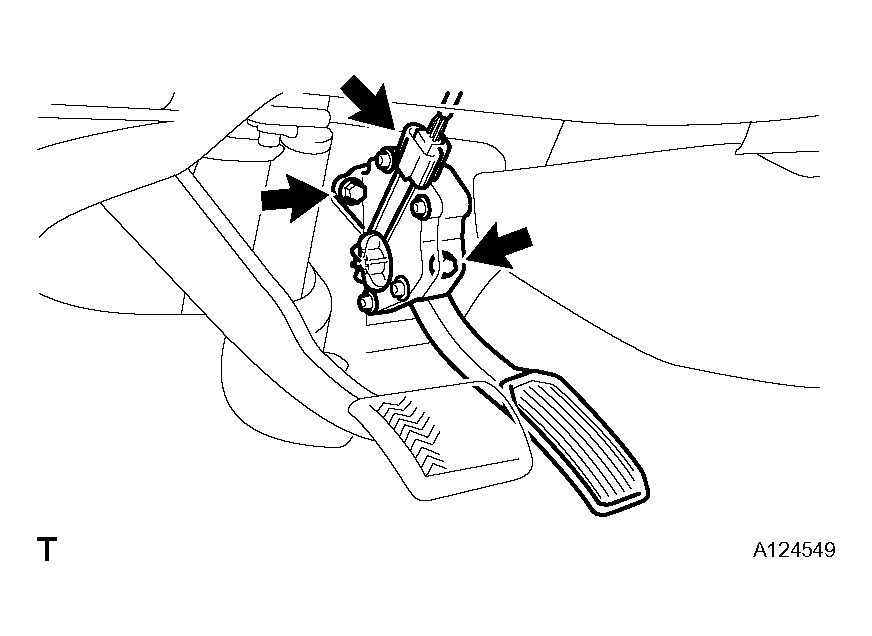 T

A124549