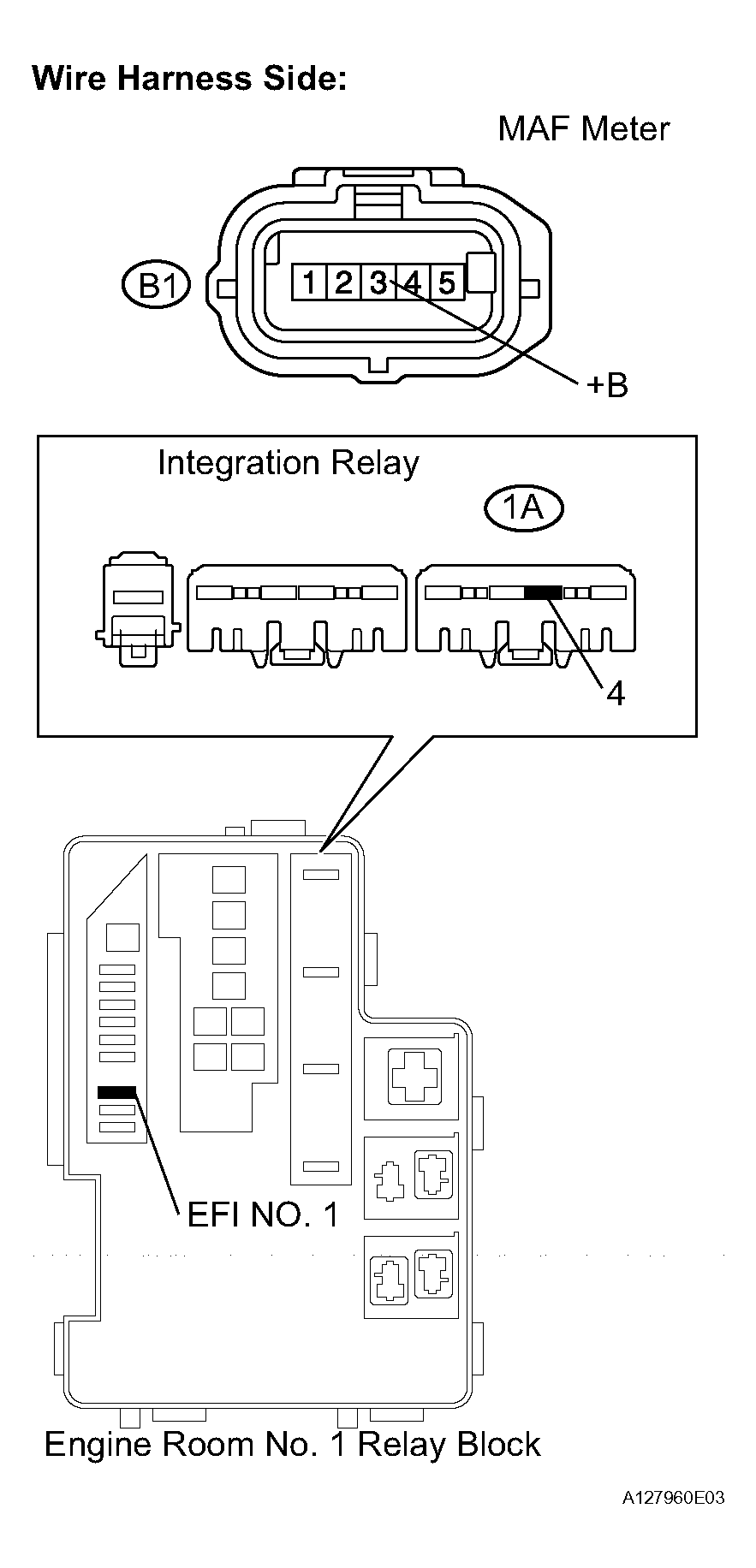 Wire Harness Side:

MAF Meter

B1

1 2 3 4 5

+B

Integration Relay

1A

4

EFI NO. 1

Engine Room No. 1 Relay Block

A127960E03