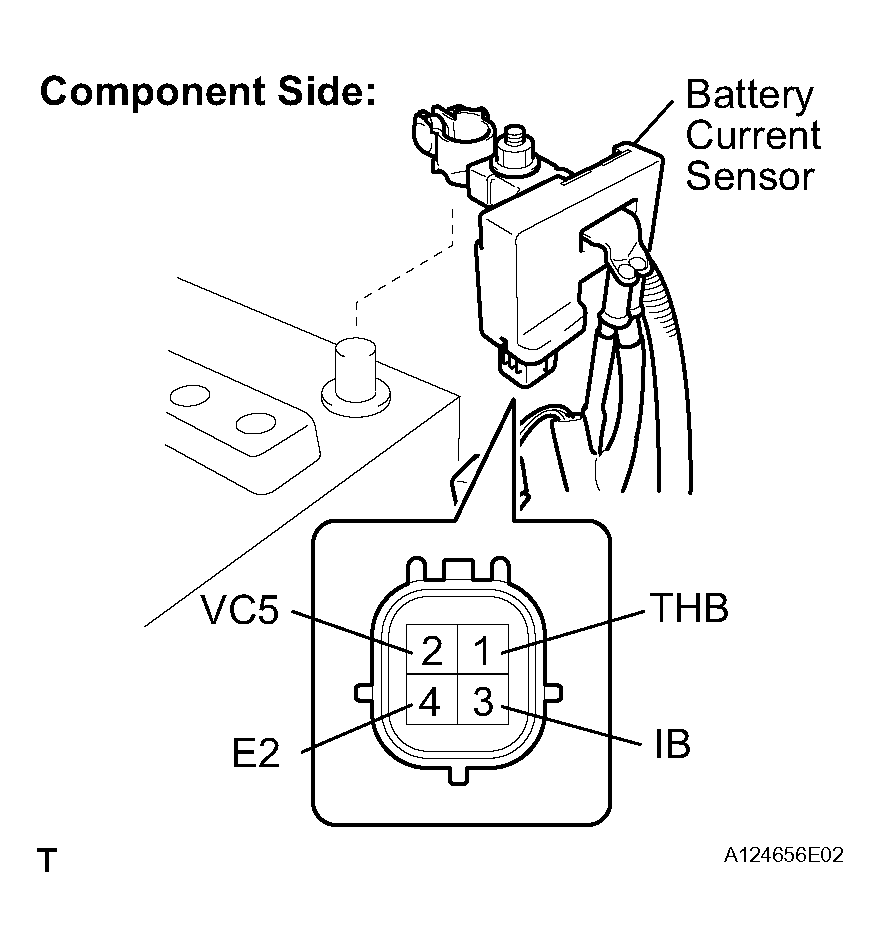 Component Side:

Battery Current Sensor

VC5
THB
2
1
4
3
E2
IB

T

A124656E02