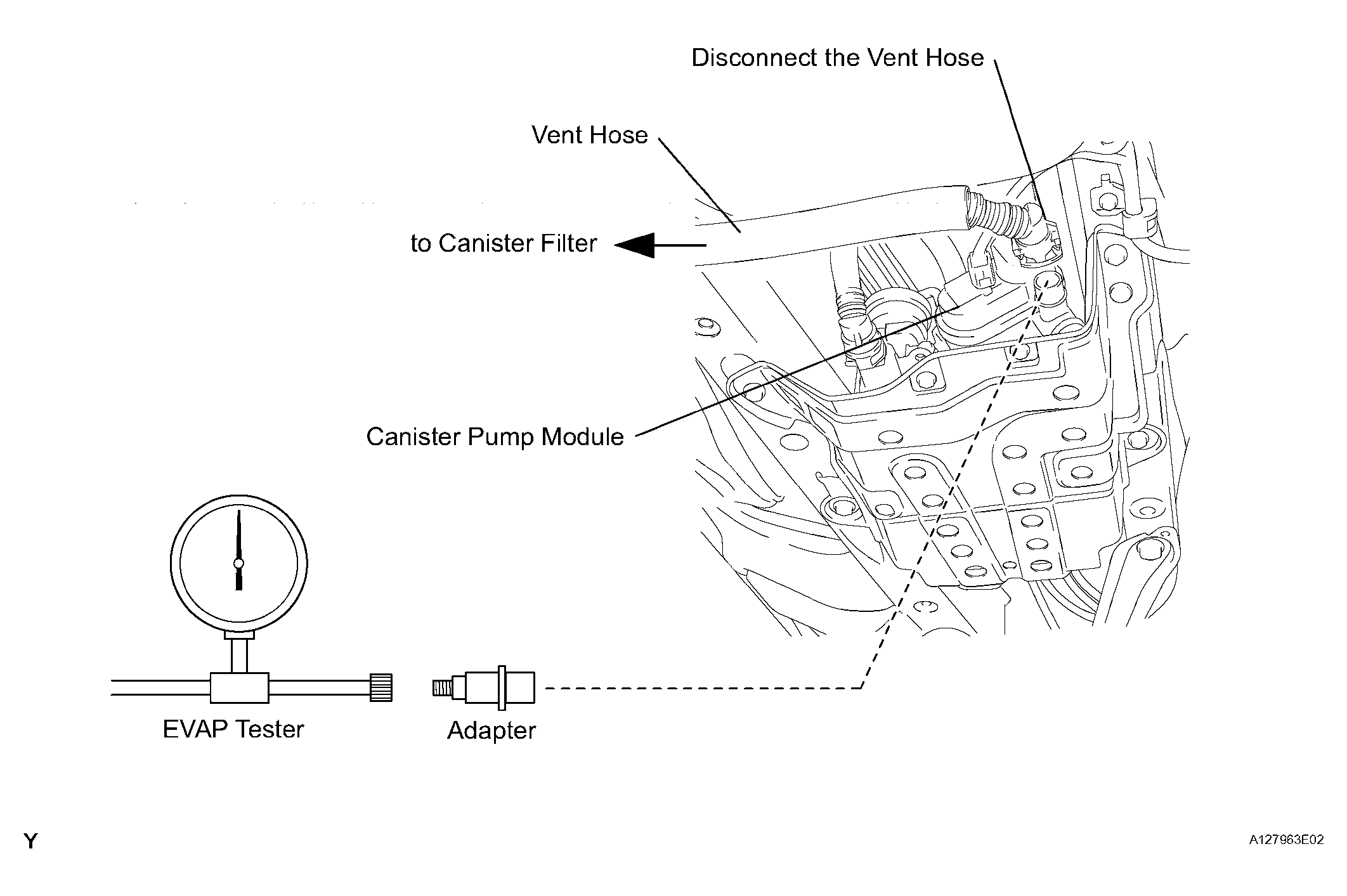 Disconnect the Vent Hose

Vent Hose

to Canister Filter

Canister Pump Module

EVAP Tester

Adapter

Y

A127963E02