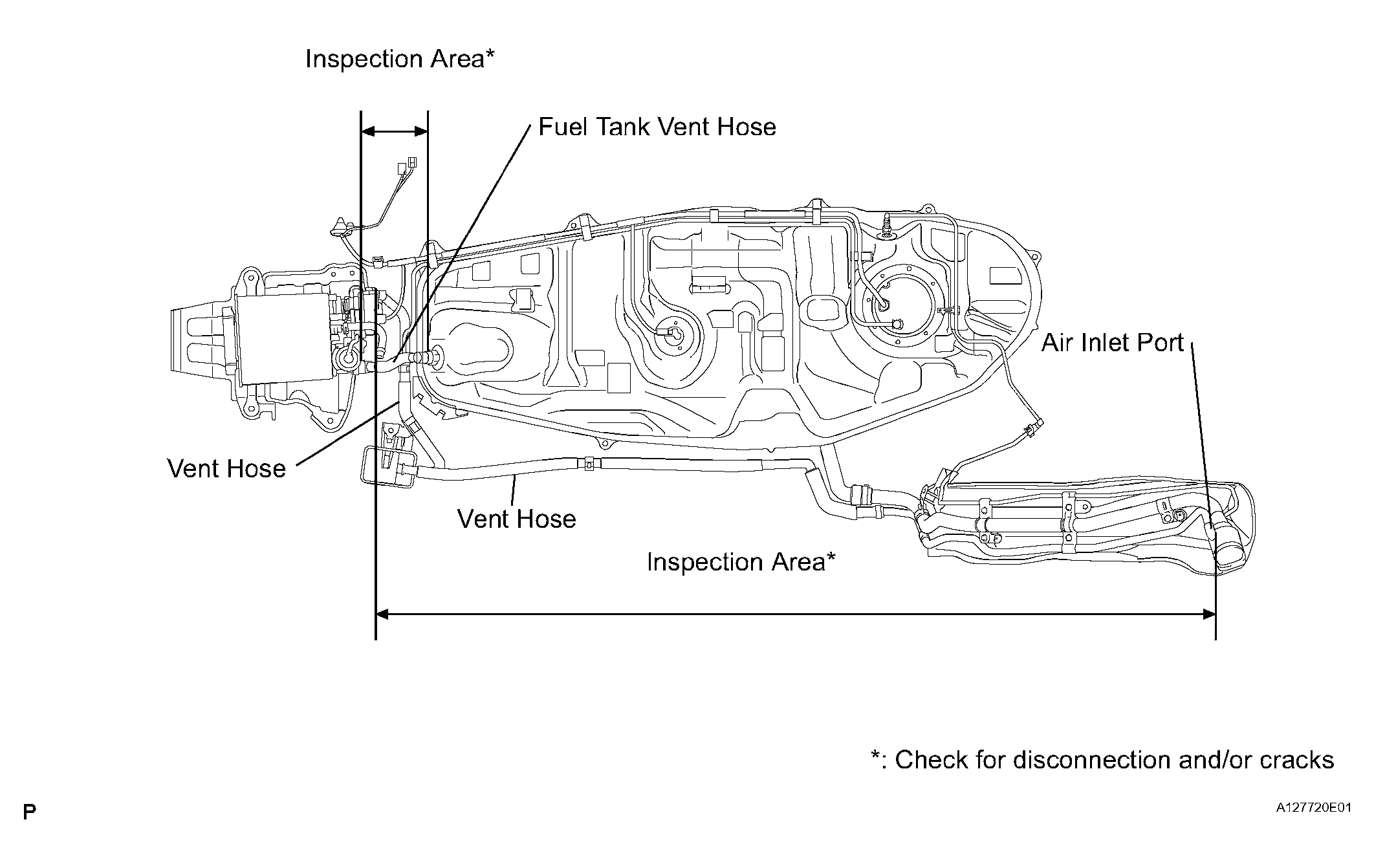 Inspection Area*

Fuel Tank Vent Hose

Air Inlet Port

Vent Hose

Vent Hose

Inspection Area*

*: Check for disconnection and/or cracks

P

A127720E01