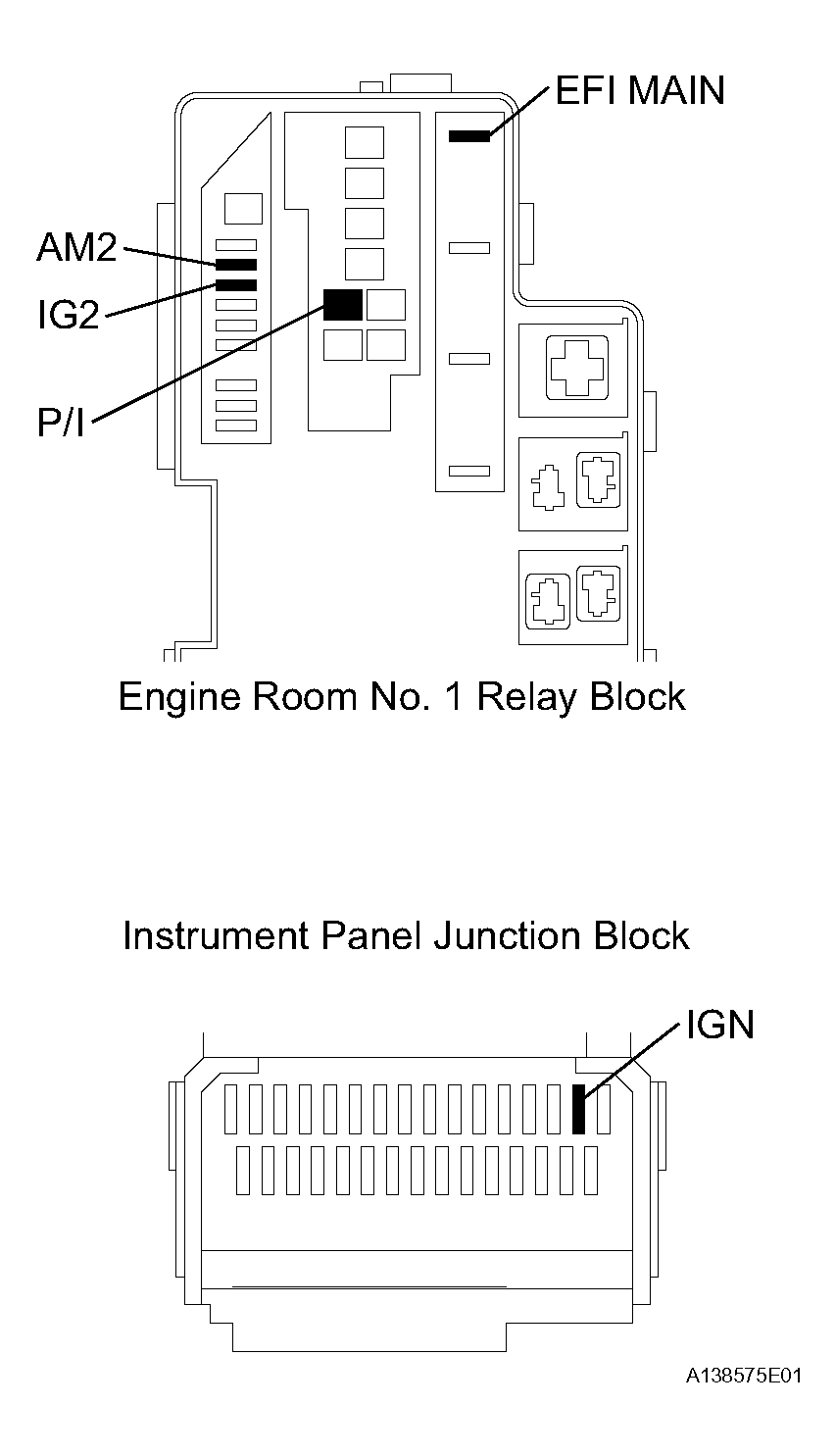 EFI MAIN
AM2
IG2
P/I
Engine Room No. 1 Relay Block

Instrument Panel Junction Block
IGN

A138575E01