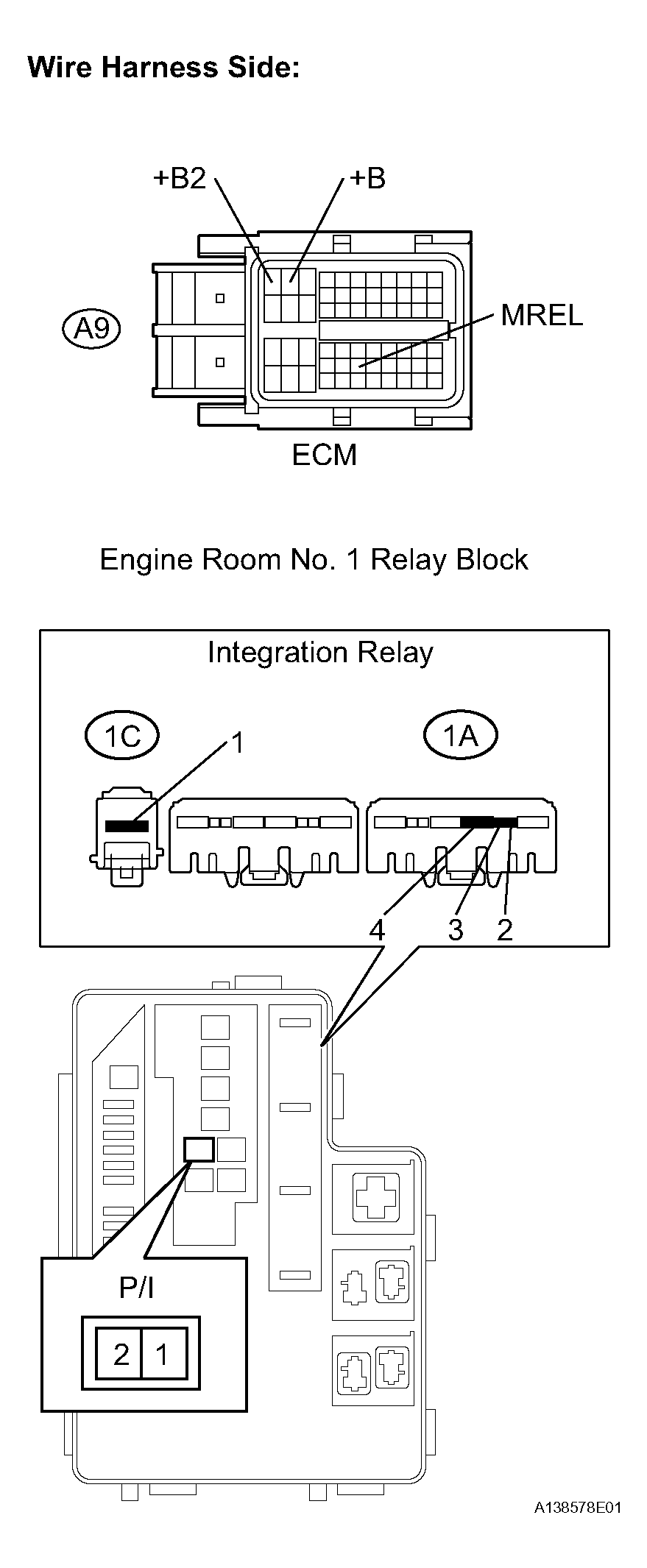 Wire Harness Side:

+B2
+B
A9
MREL
ECM

Engine Room No. 1 Relay Block

Integration Relay

1C
1
1A
4
3
2

P/I
2
1

A138578E01