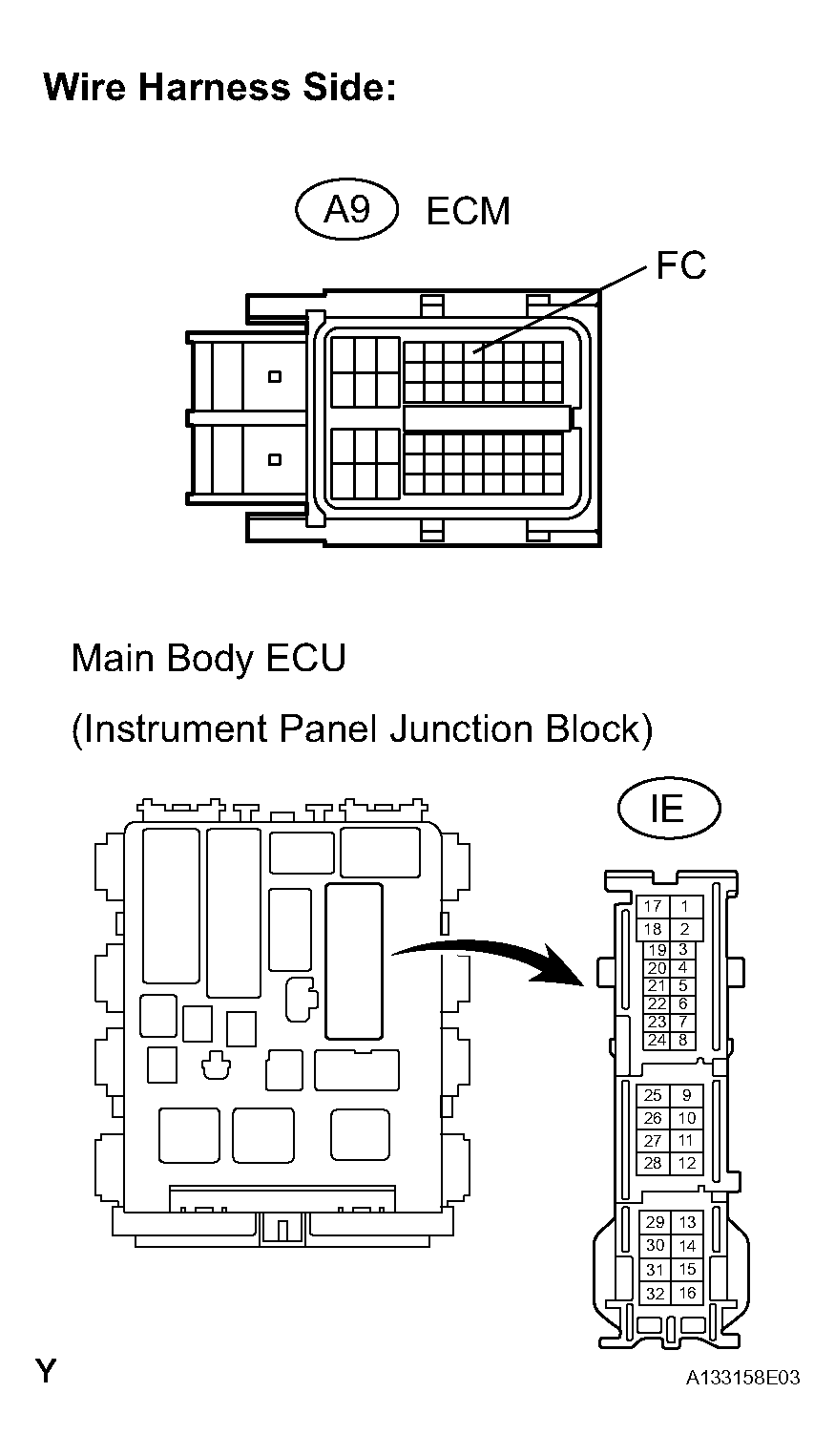 Wire Harness Side:

A9 ECM

FC

Main Body ECU

(Instrument Panel Junction Block)

IE

17 1
18 2
19 3
20 4
21 5
22 6
23 7
24 8

25 9
26 10
27 11
28 12

29 13
30 14
31 15
32 16

Y

A133158E03