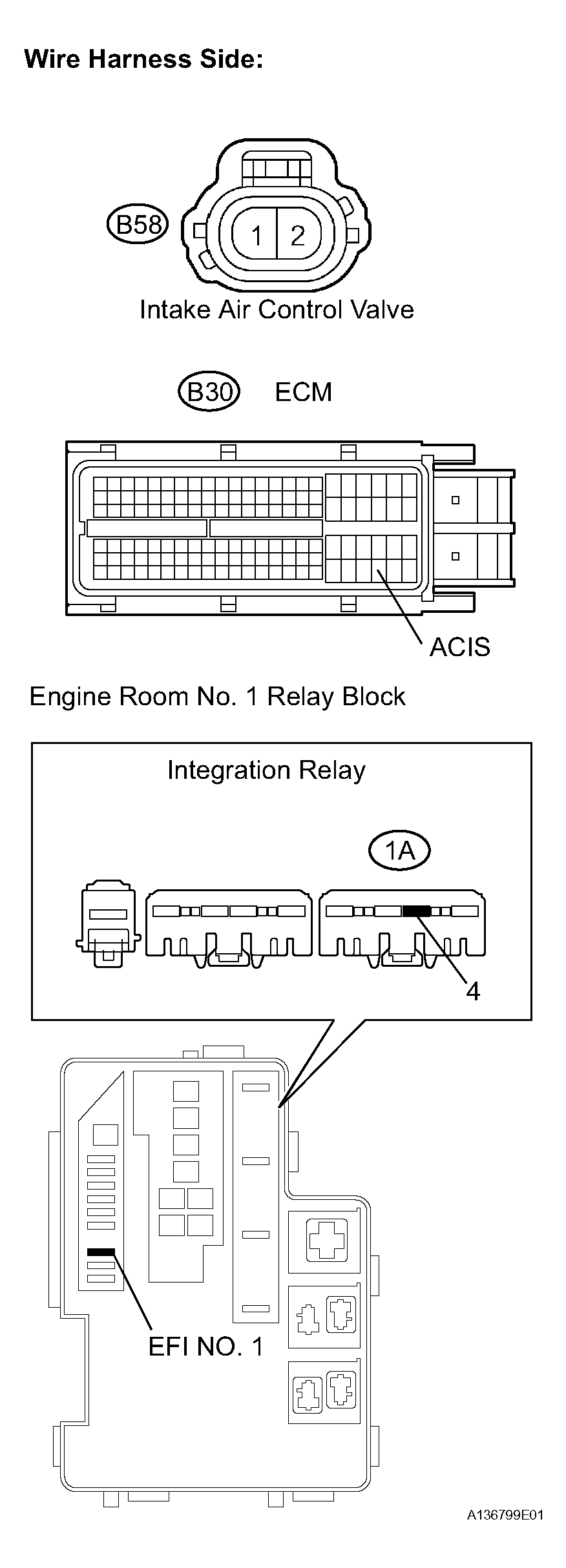 Wire Harness Side:

B58

1 2

Intake Air Control Valve

B30 ECM

ACIS

Engine Room No. 1 Relay Block

Integration Relay

1A

4

EFI NO. 1

A136799E01