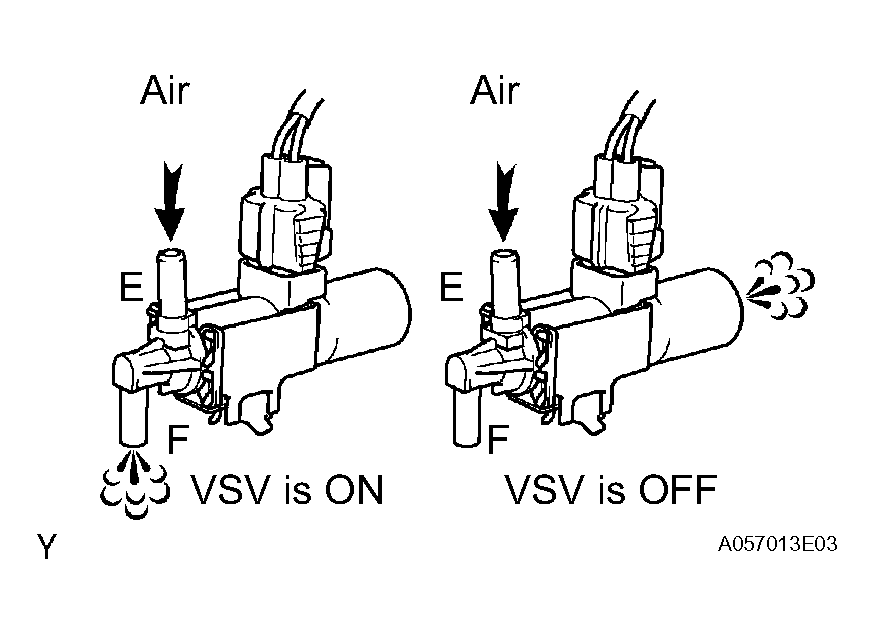 Air

E

F

VSV is ON

Air

E

F

VSV is OFF

Y

A057013E03