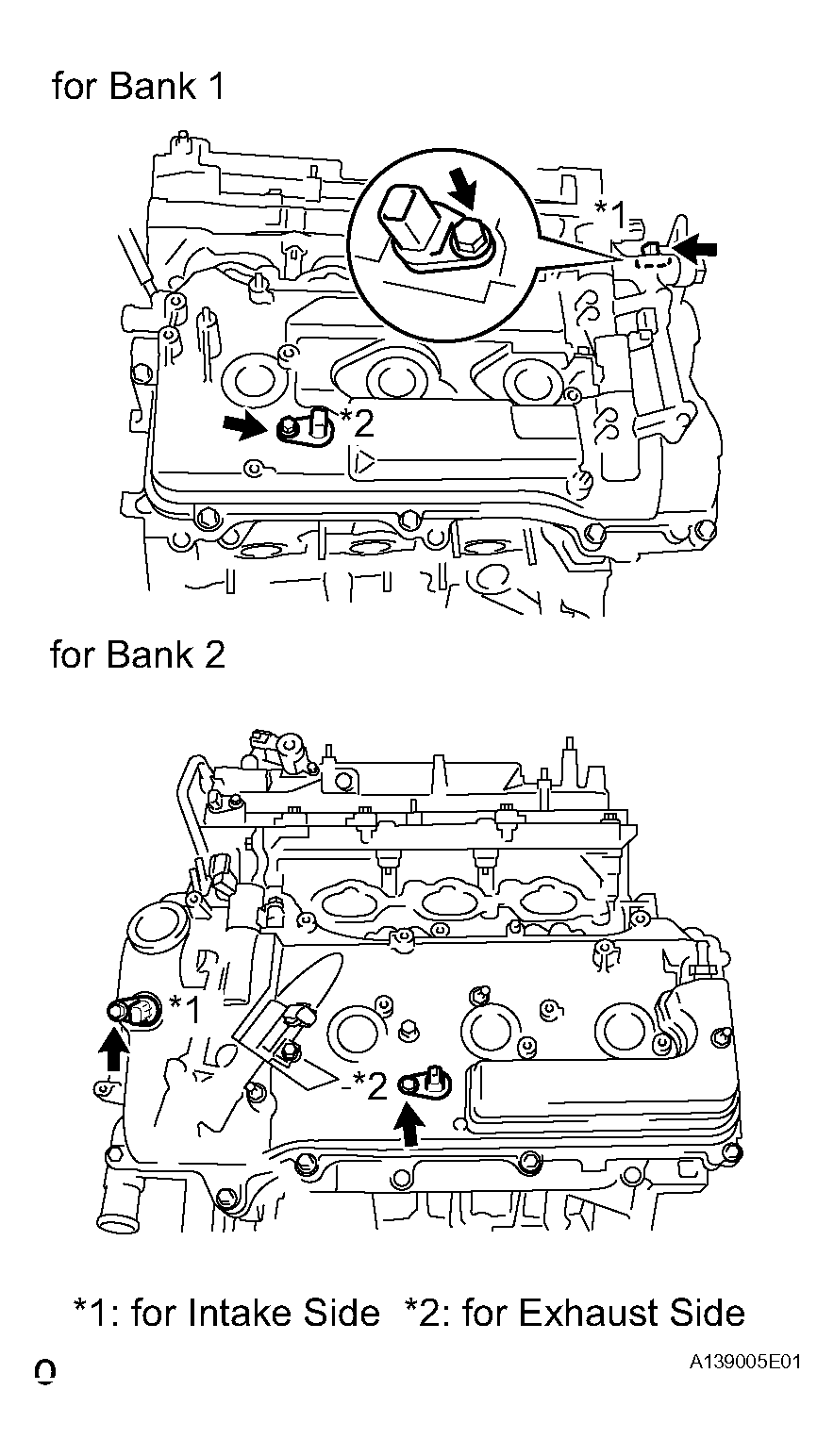 for Bank 1

*1

*2

for Bank 2

*1

*2

*1: for Intake Side *2: for Exhaust Side

A139005E01