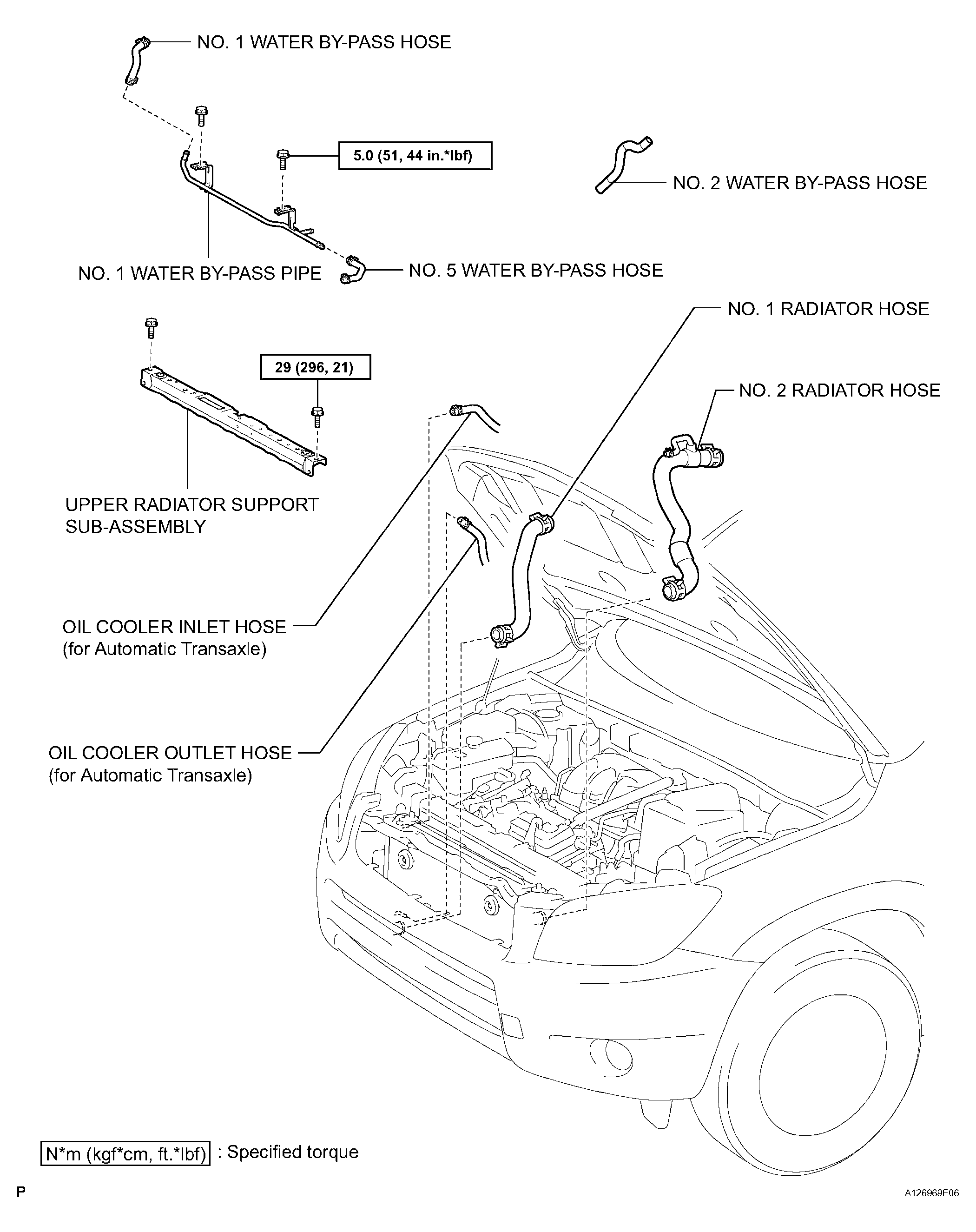 NO. 1 WATER BY-PASS HOSE

5.0 (51, 44 in.*lbf)

NO. 2 WATER BY-PASS HOSE

NO. 1 WATER BY-PASS PIPE

NO. 5 WATER BY-PASS HOSE

NO. 1 RADIATOR HOSE

29 (296, 21)

NO. 2 RADIATOR HOSE

UPPER RADIATOR SUPPORT SUB-ASSEMBLY

OIL COOLER INLET HOSE (for Automatic Transaxle)

OIL COOLER OUTLET HOSE (for Automatic Transaxle)

N*m (kgf*cm, ft.*lbf) : Specified torque

P

A126969E06