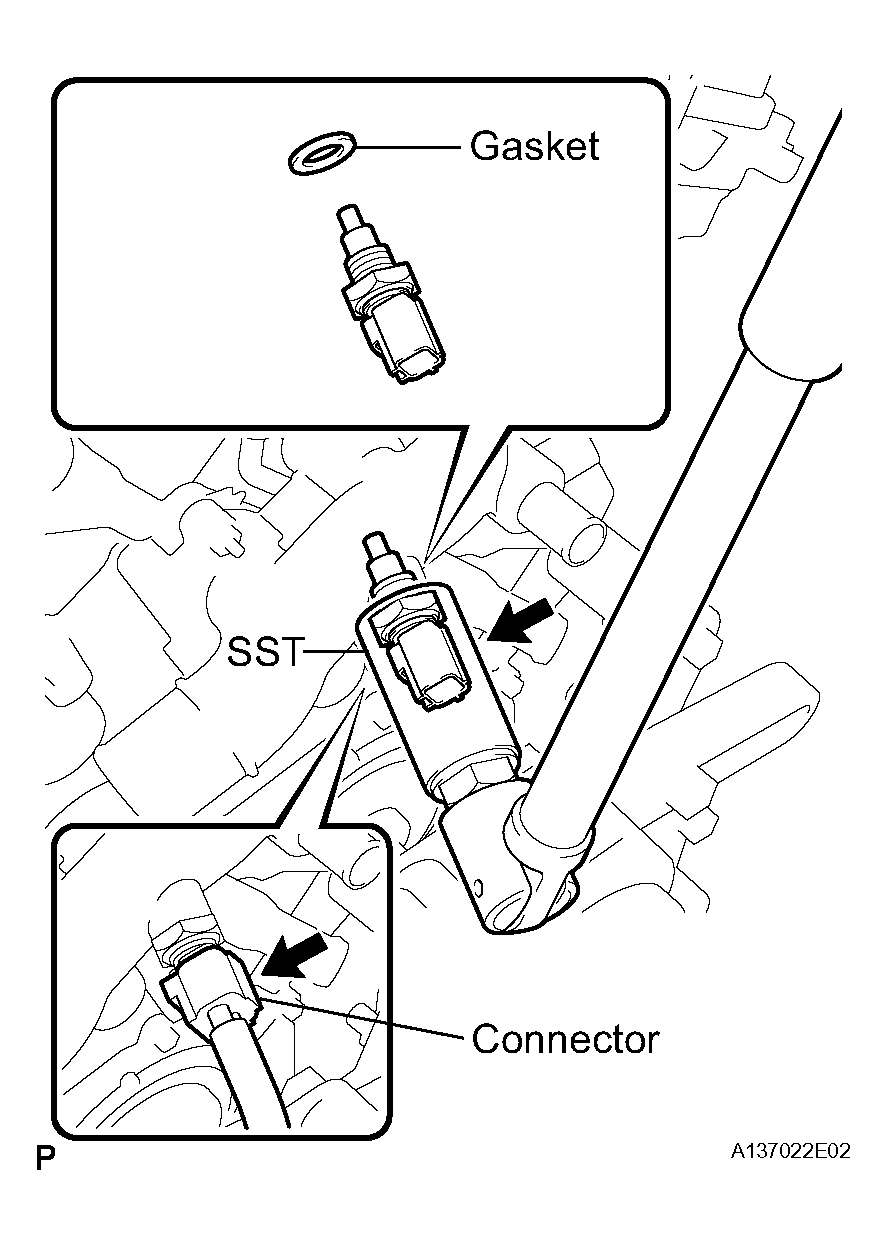 Gasket

SST

Connector

P

A137022E02