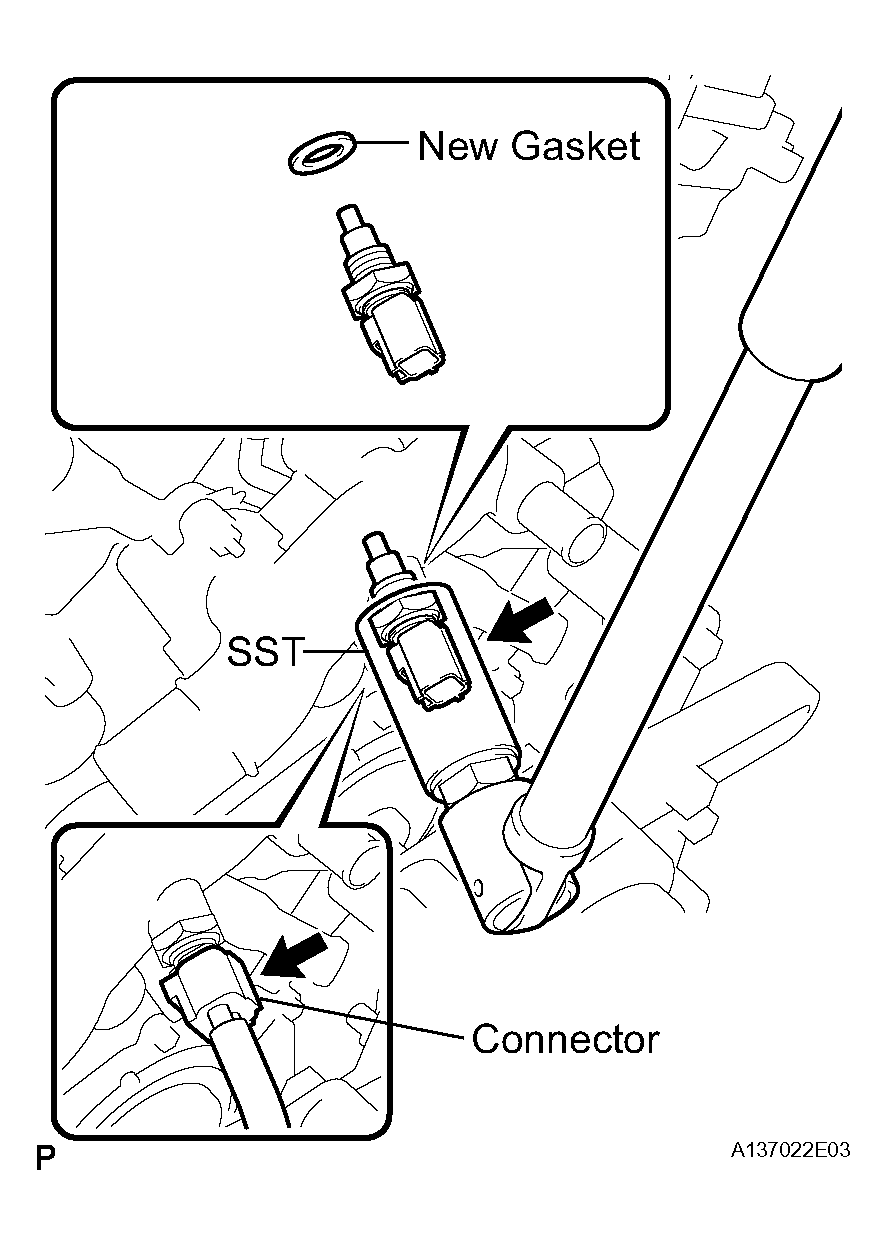 New Gasket

SST

Connector

P

A137022E03