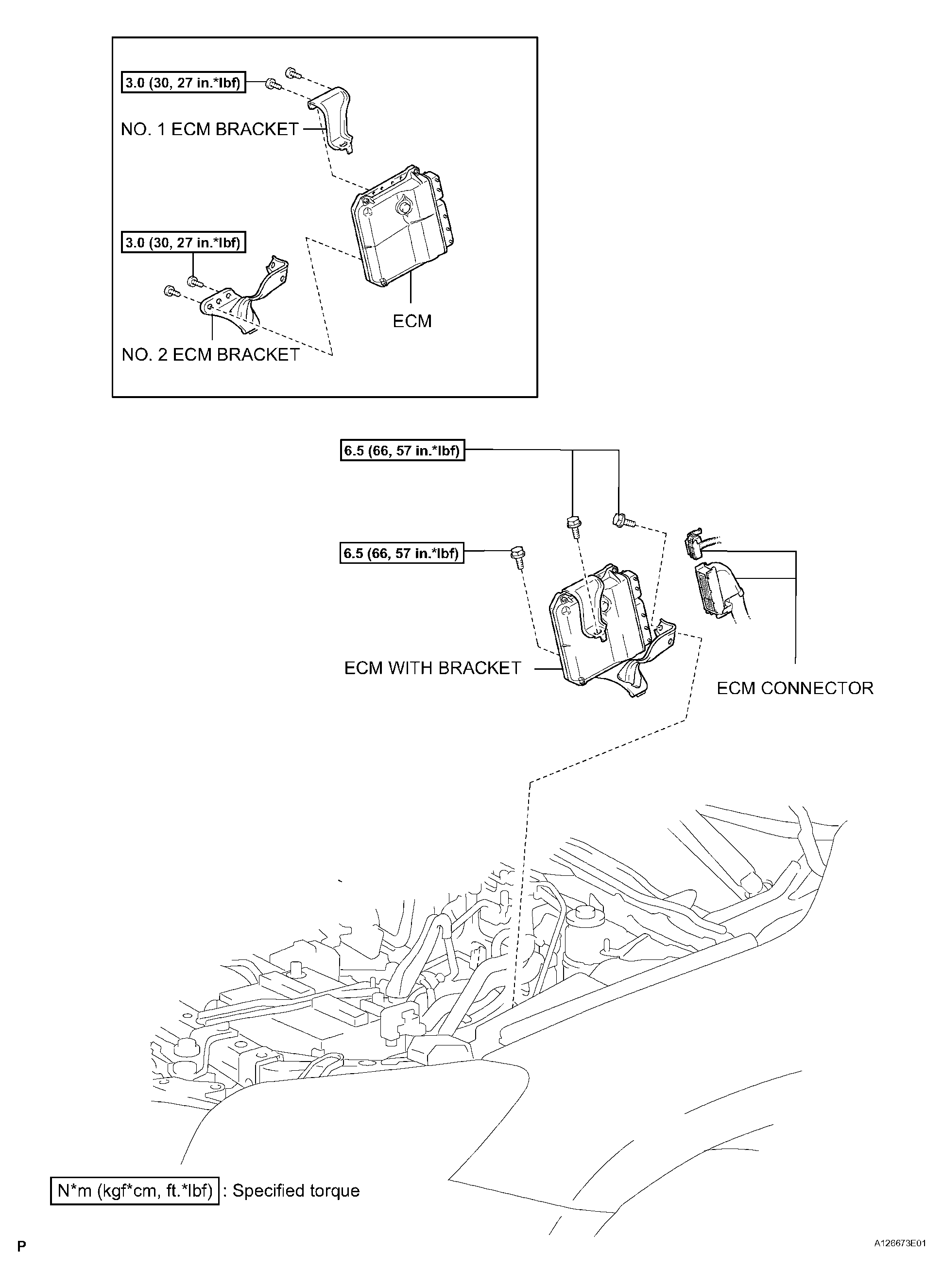 3.0 (30, 27 in.*lbf)

NO. 1 ECM BRACKET

3.0 (30, 27 in.*lbf)

ECM

NO. 2 ECM BRACKET

6.5 (66, 57 in.*lbf)

6.5 (66, 57 in.*lbf)

ECM WITH BRACKET

ECM CONNECTOR

N*m (kgf*cm, ft.*lbf) : Specified torque

P

A126673E01