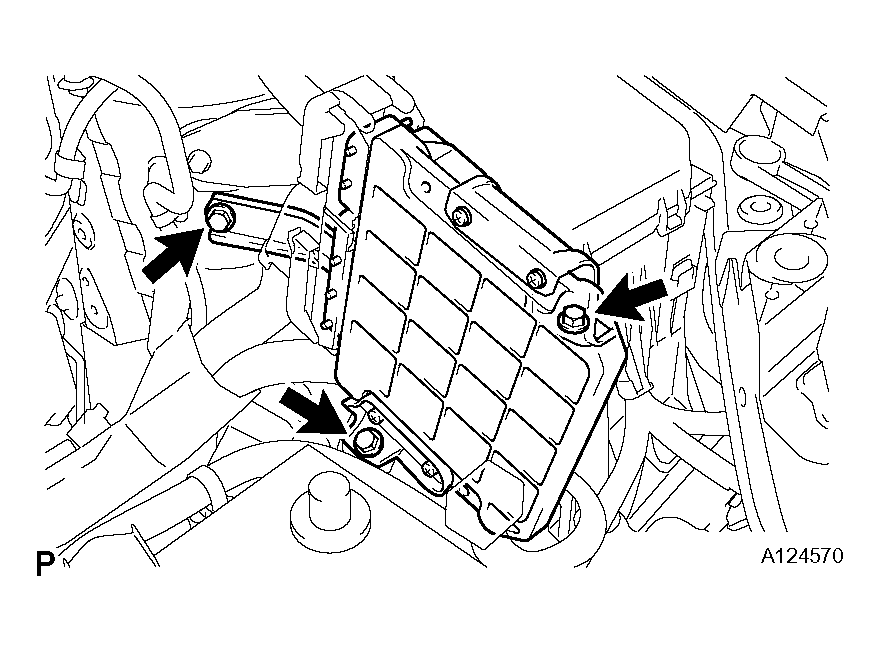 P

A124570