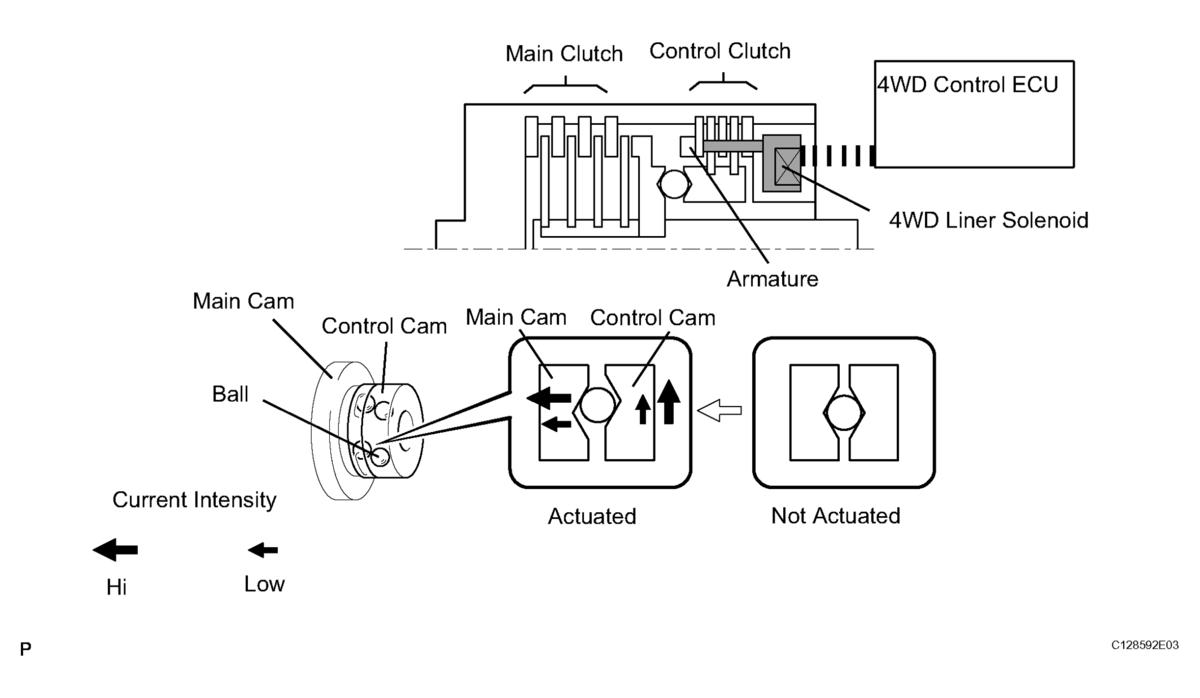 Main Clutch
Control Clutch
4WD Control ECU
4WD Liner Solenoid
Armature
Main Cam
Control Cam
Ball
Main Cam
Control Cam
Actuated
Not Actuated
Current Intensity
Hi
Low
P
C128592E03