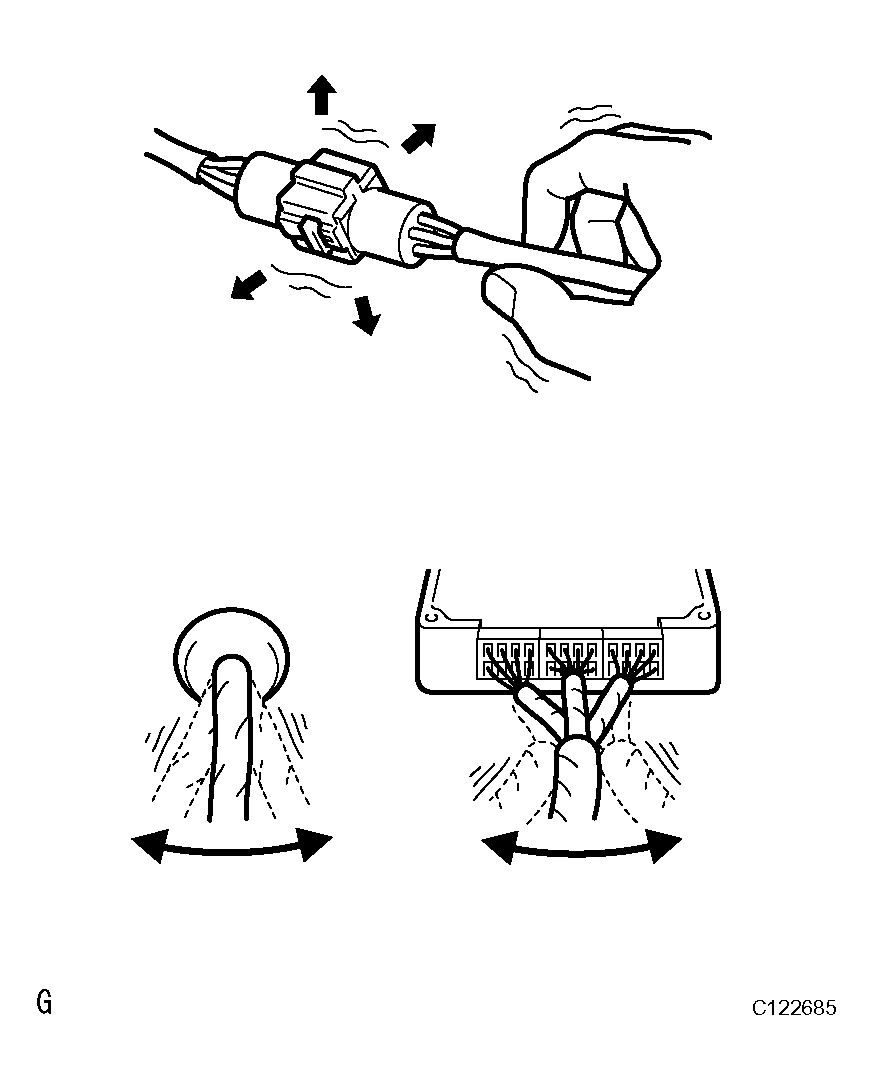 G

C122685