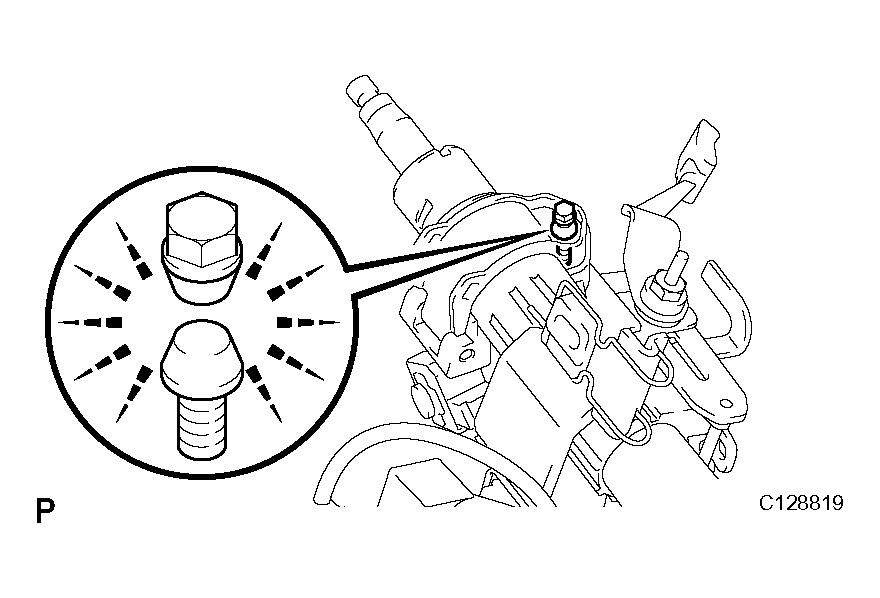 P

C128819