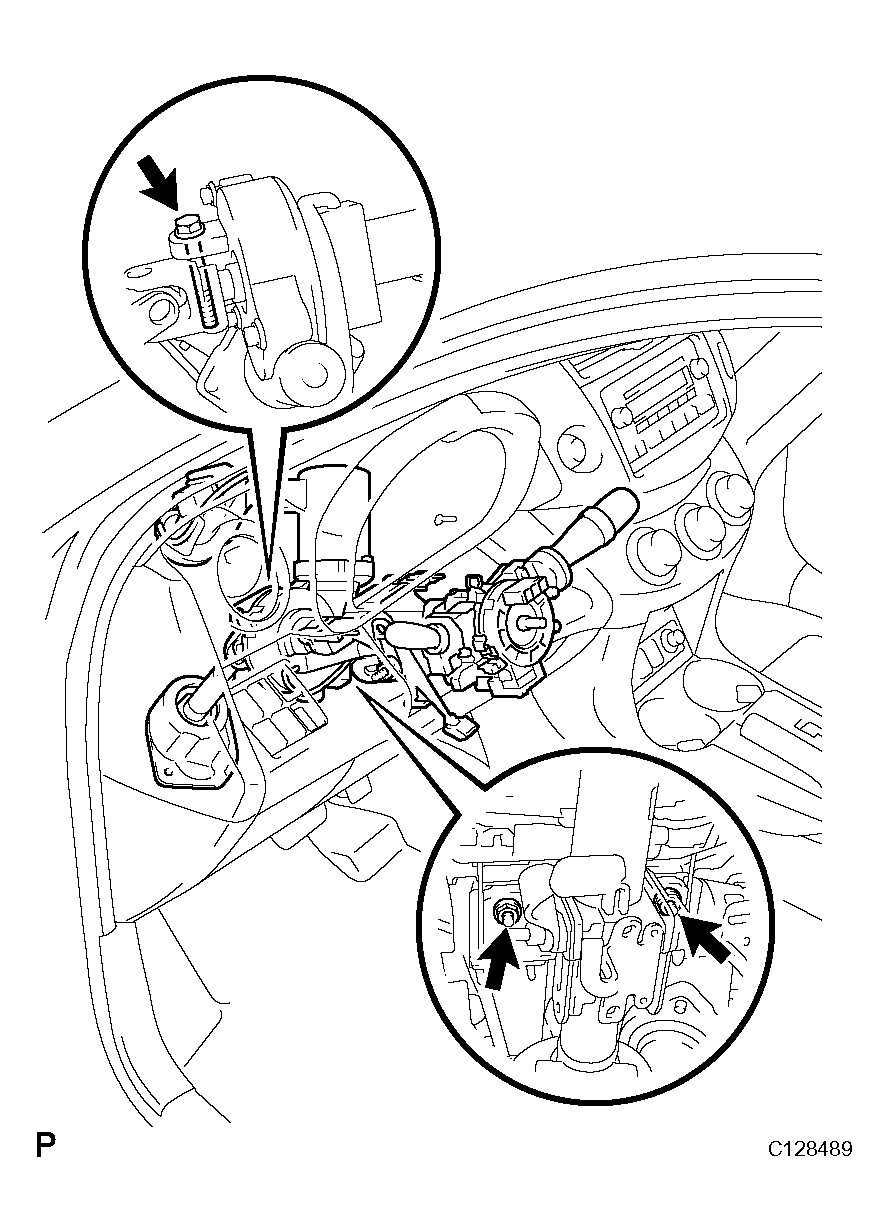 P

C128489