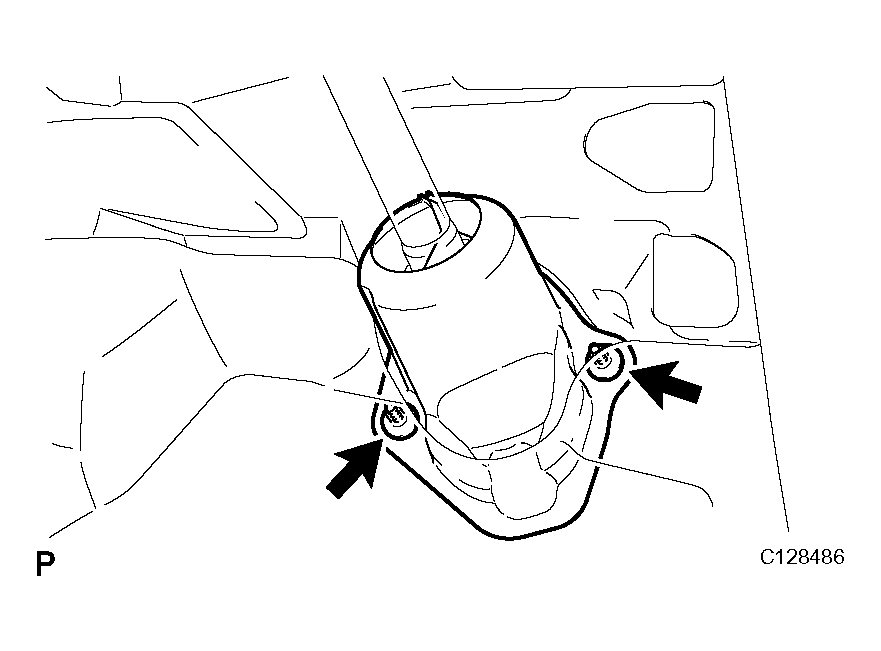 P

C128486