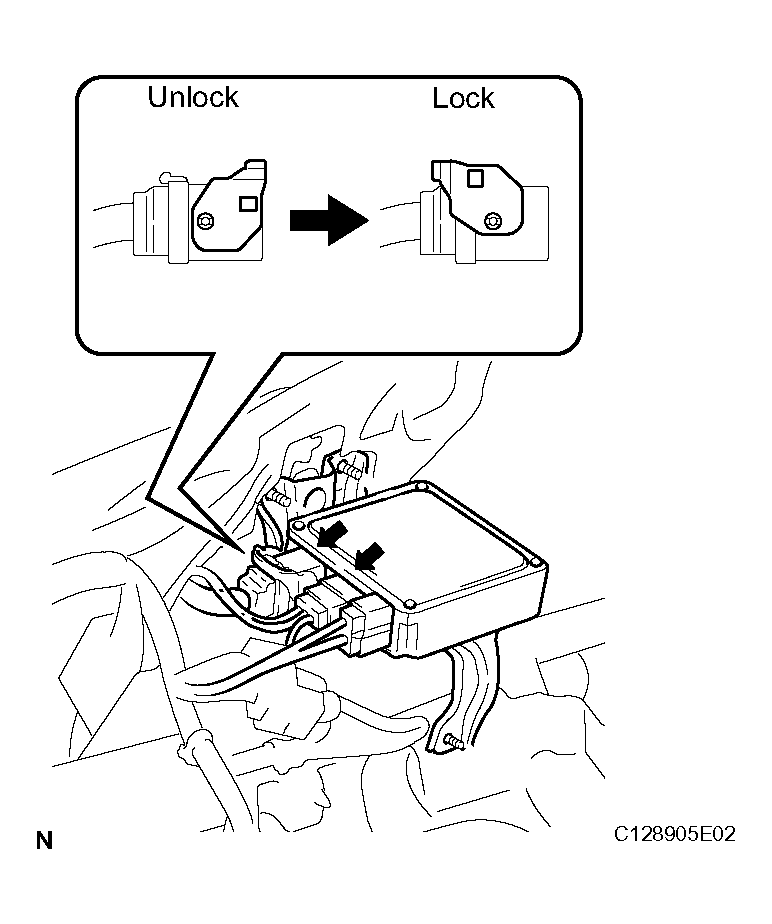 Unlock

Lock

N

C128905E02