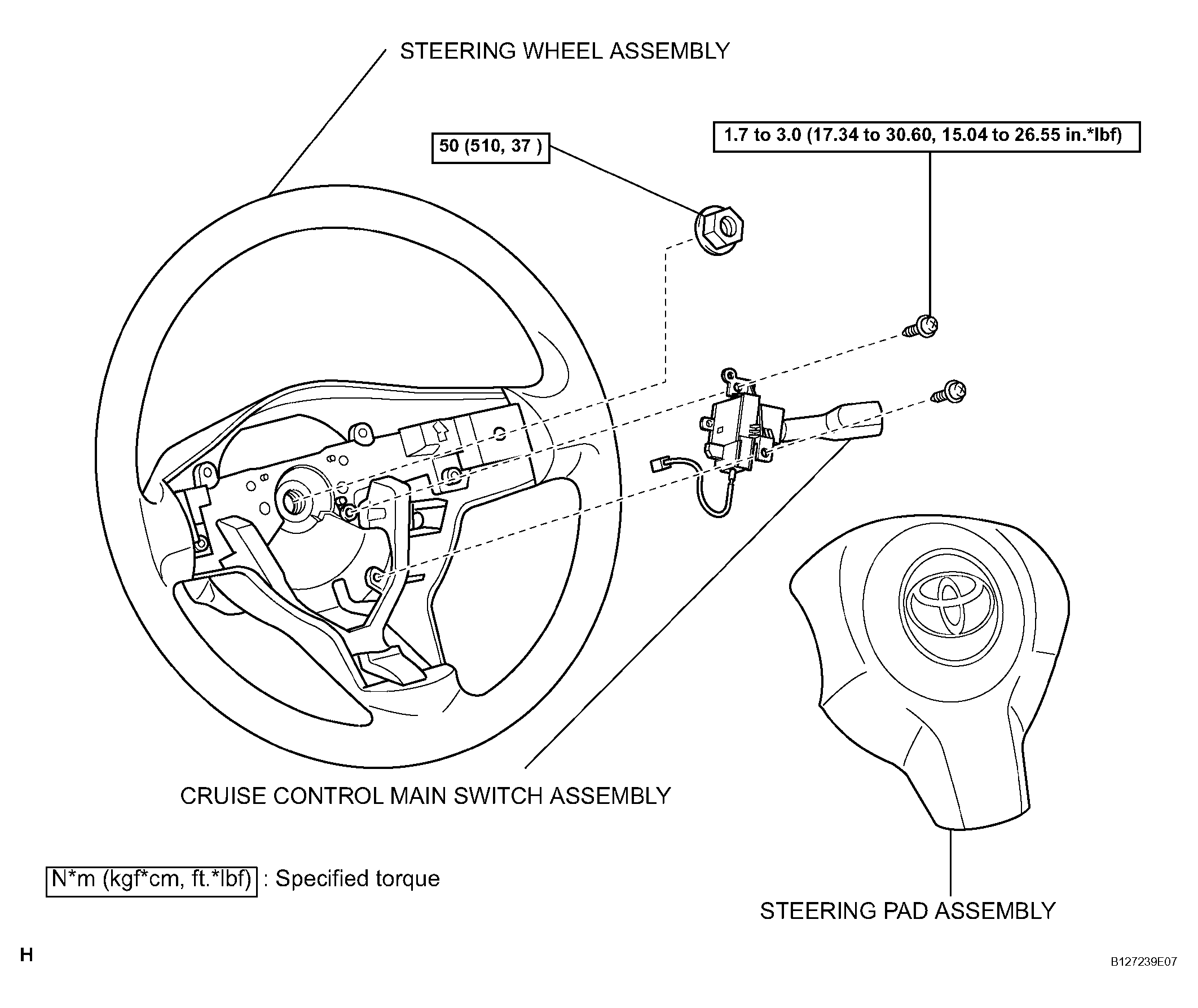 STEERING WHEEL ASSEMBLY

50 (510, 37 )

1.7 to 3.0 (17.34 to 30.60, 15.04 to 26.55 in.*lbf)

CRUISE CONTROL MAIN SWITCH ASSEMBLY

N*m (kgf*cm, ft.*lbf) : Specified torque

STEERING PAD ASSEMBLY

H

B127239E07