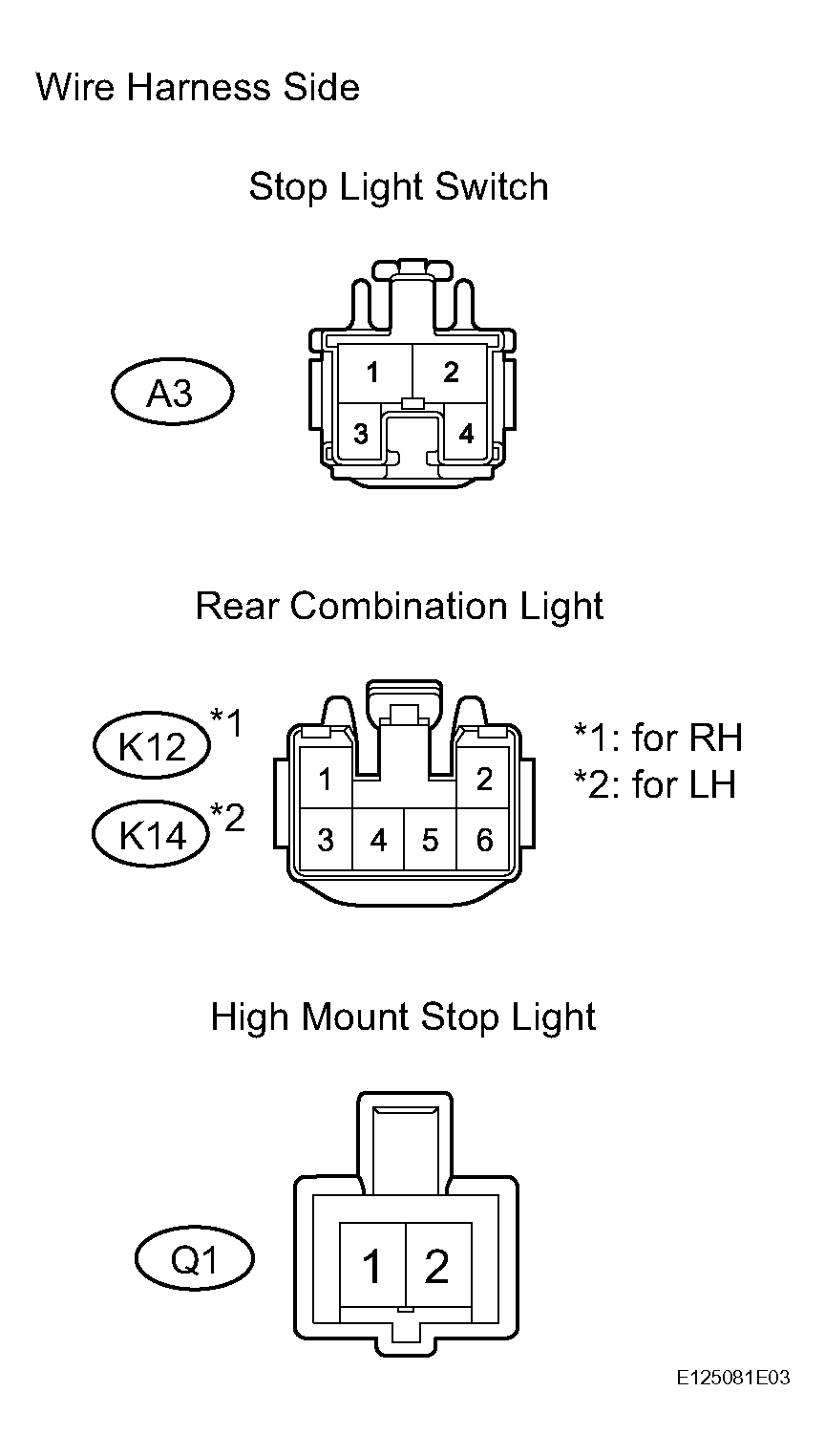 Wire Harness Side

Stop Light Switch

A3

1 2
3 4

Rear Combination Light

K12 *1

K14 *2

1 2
3 4 5 6

*1: for RH
*2: for LH

High Mount Stop Light

Q1

1 2

E125081E03