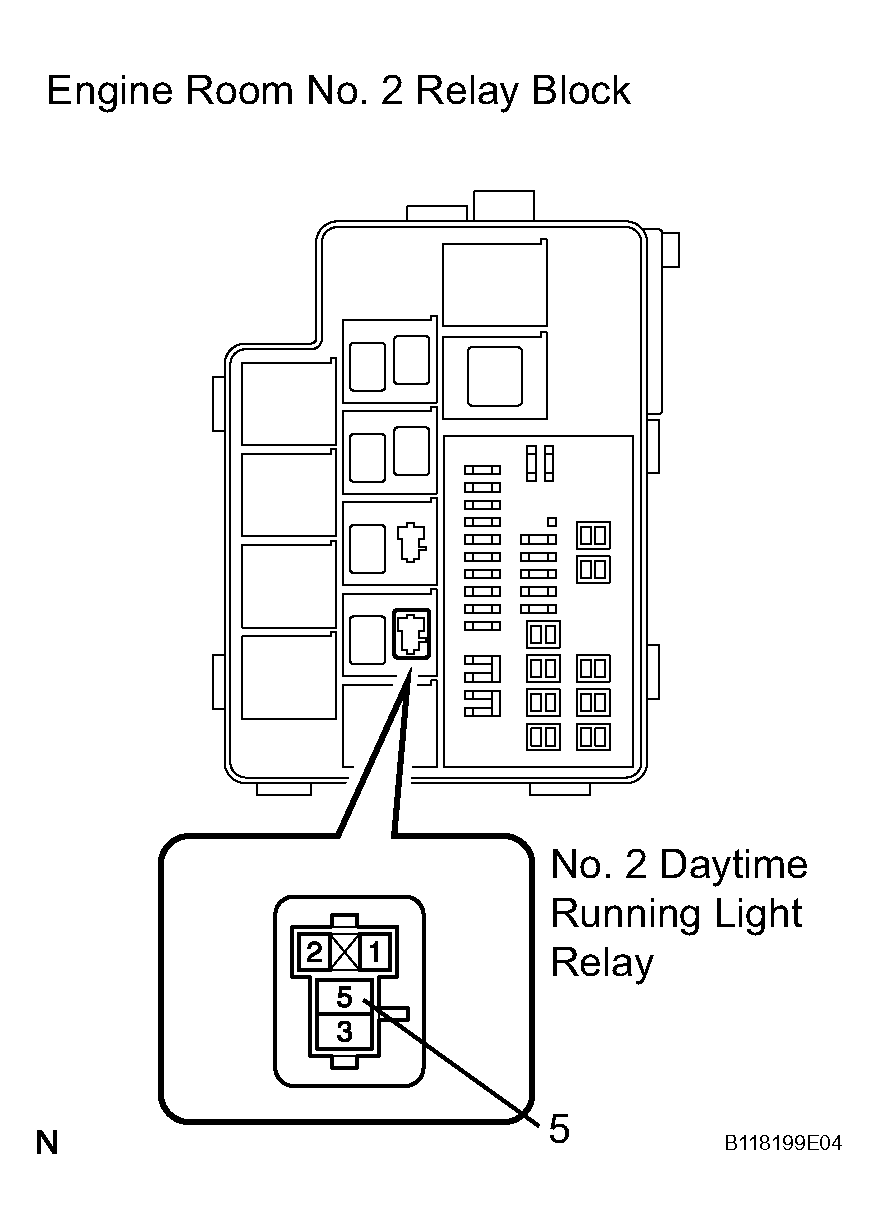 Engine Room No. 2 Relay Block

No. 2 Daytime Running Light Relay

2
1
5
3

5

N

B118199E04