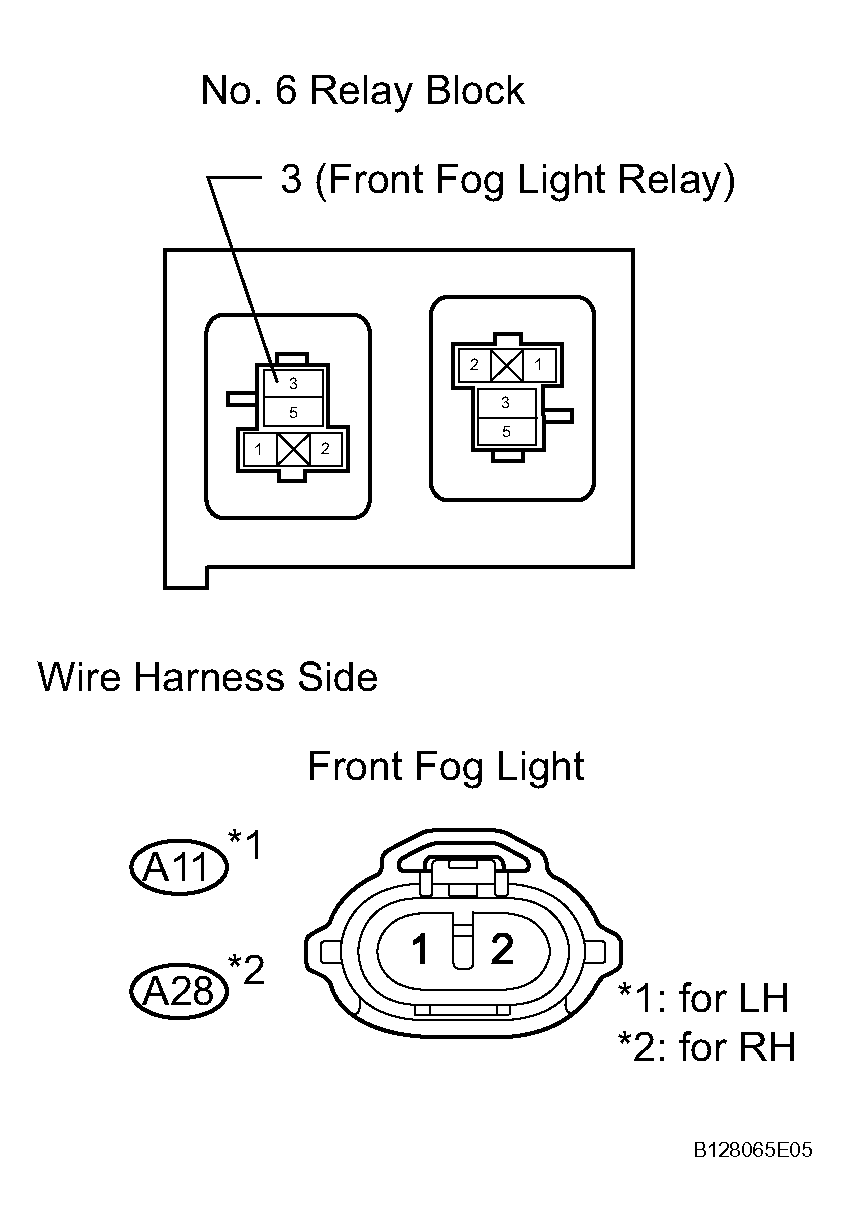 No. 6 Relay Block

3 (Front Fog Light Relay)

3
5
1 2

2 1
3
5

Wire Harness Side

Front Fog Light

A11 *1

A28 *2

1 2

*1: for LH
*2: for RH

B128065E05