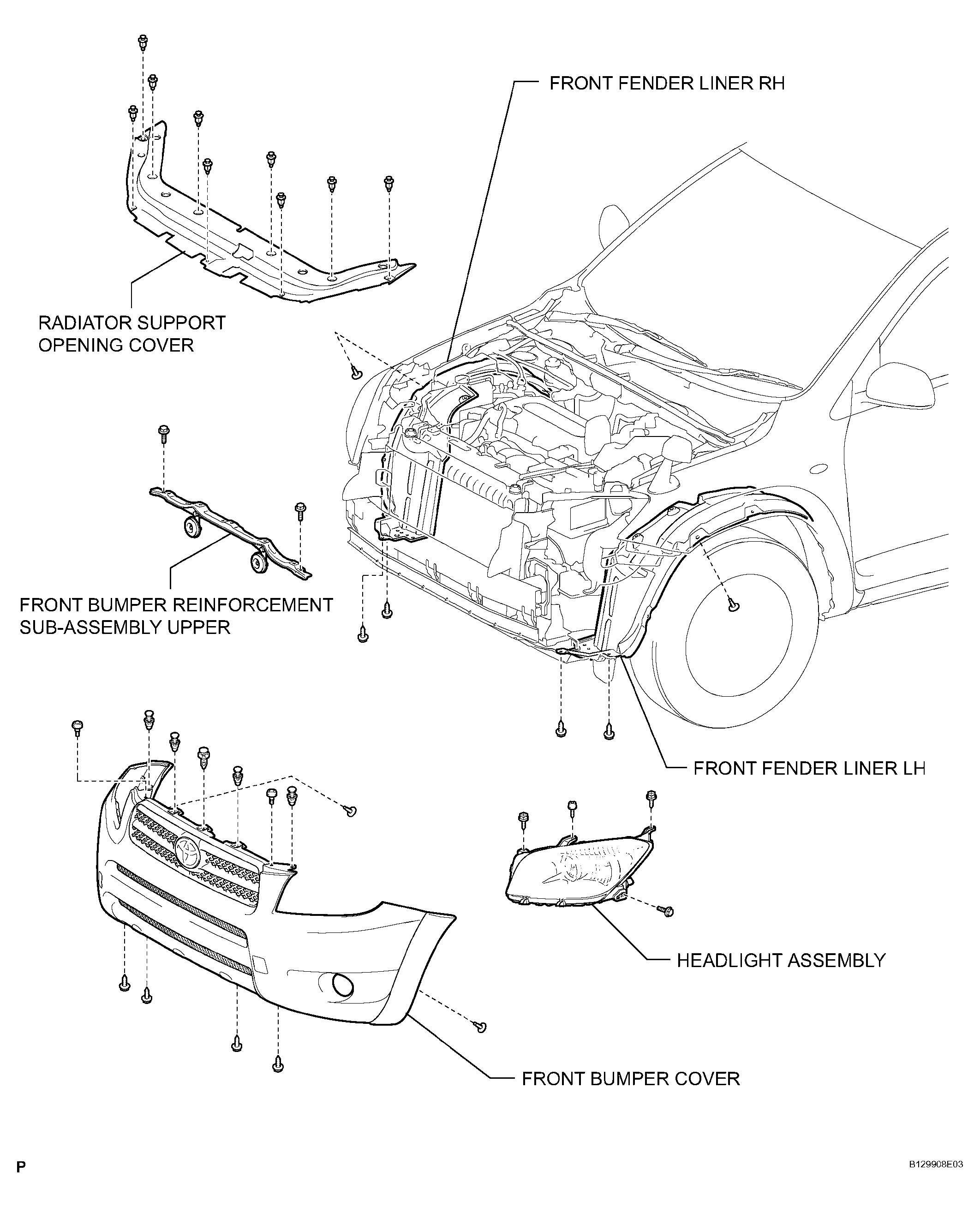 FRONT FENDER LINER RH

RADIATOR SUPPORT OPENING COVER

FRONT BUMPER REINFORCEMENT SUB-ASSEMBLY UPPER

FRONT FENDER LINER LH

HEADLIGHT ASSEMBLY

FRONT BUMPER COVER

P

B129908E03