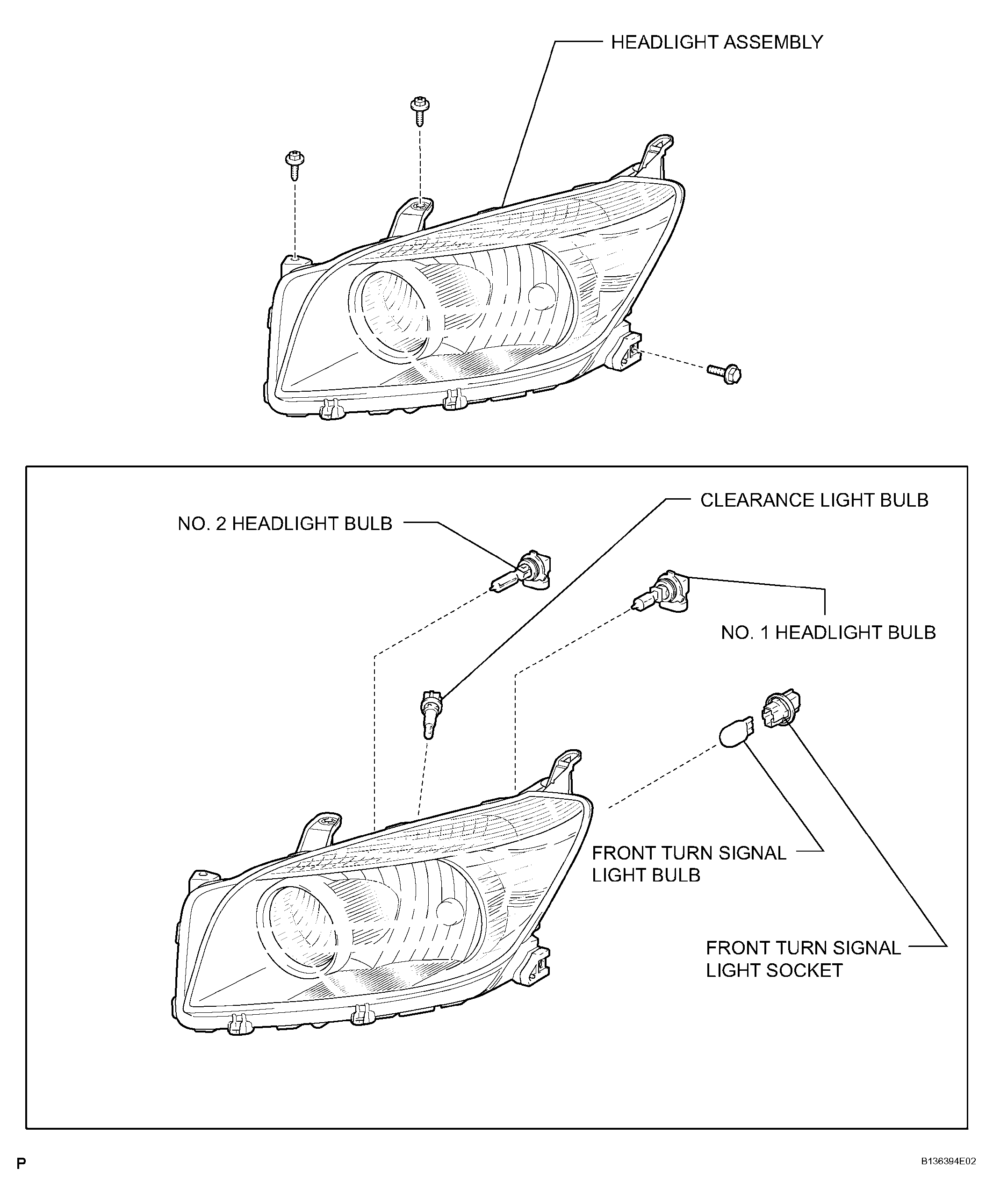 HEADLIGHT ASSEMBLY

CLEARANCE LIGHT BULB

NO. 2 HEADLIGHT BULB

NO. 1 HEADLIGHT BULB

FRONT TURN SIGNAL LIGHT BULB

FRONT TURN SIGNAL LIGHT SOCKET

P

B136394E02