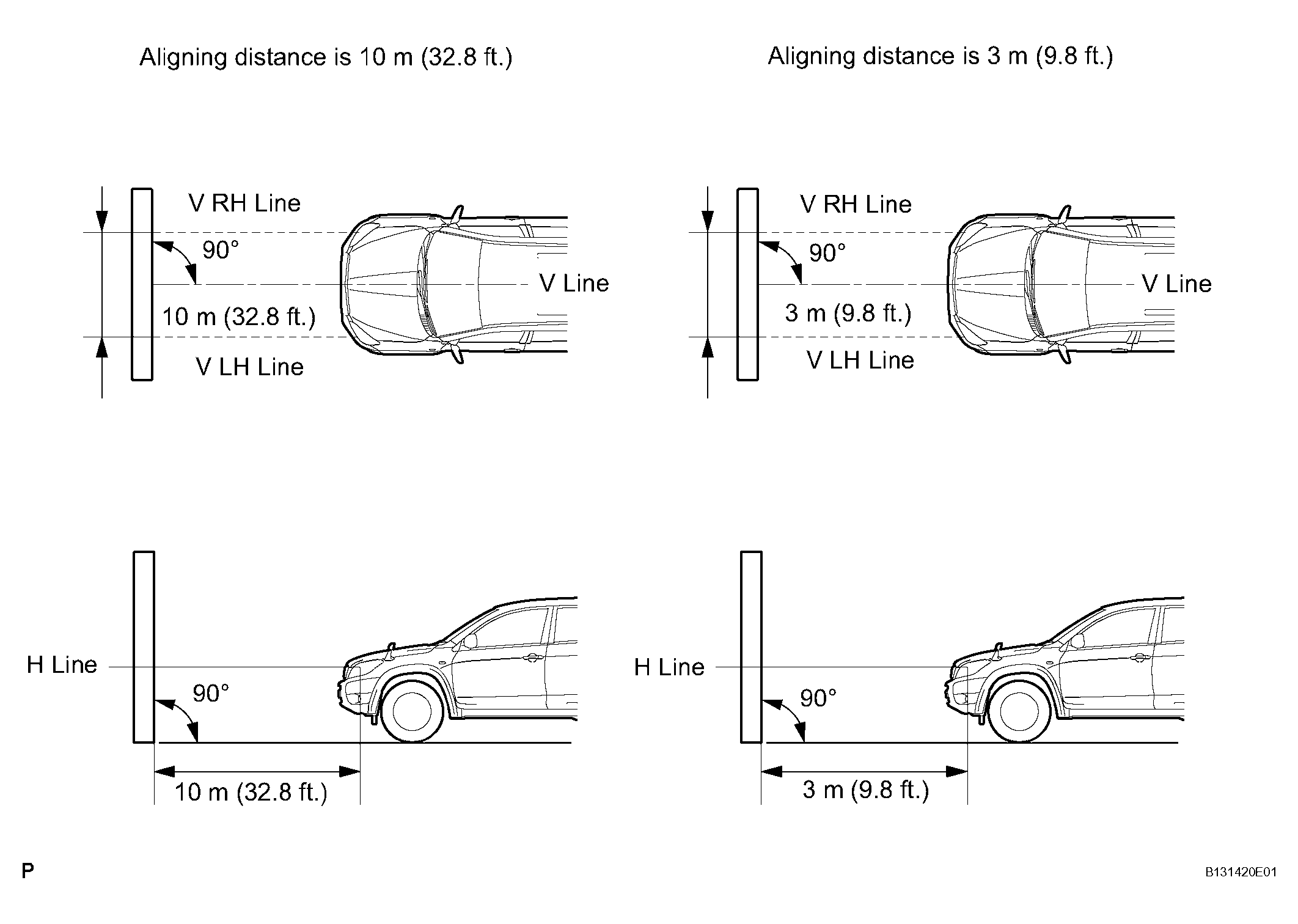 Aligning distance is 10 m (32.8 ft.)

V RH Line

90°

V Line

10 m (32.8 ft.)

V LH Line

H Line

90°

10 m (32.8 ft.)

Aligning distance is 3 m (9.8 ft.)

V RH Line

90°

V Line

3 m (9.8 ft.)

V LH Line

H Line

90°

3 m (9.8 ft.)

P

B131420E01